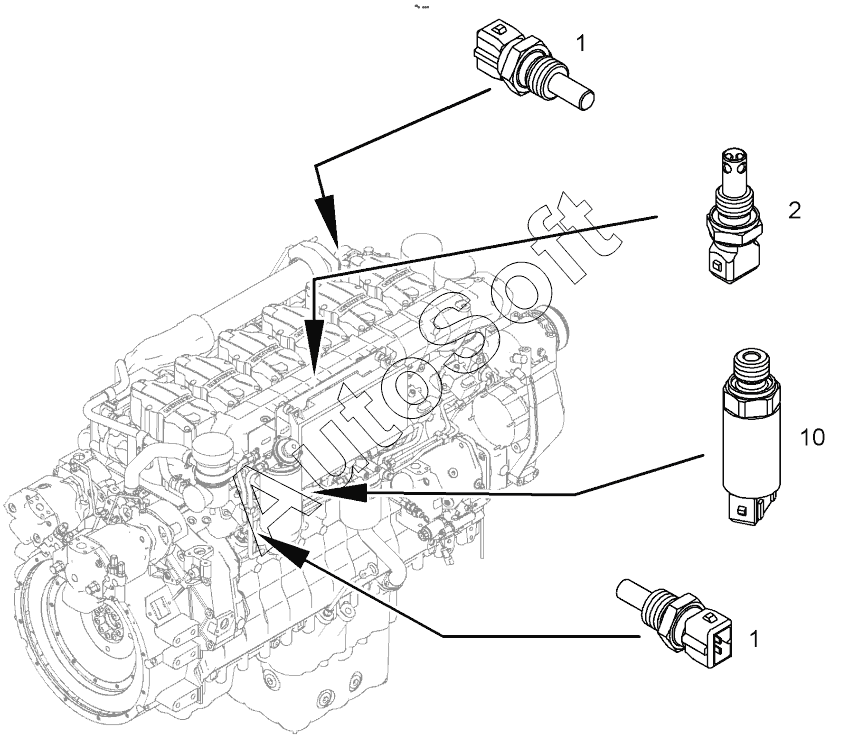 1

2

AutoSoft

10

1