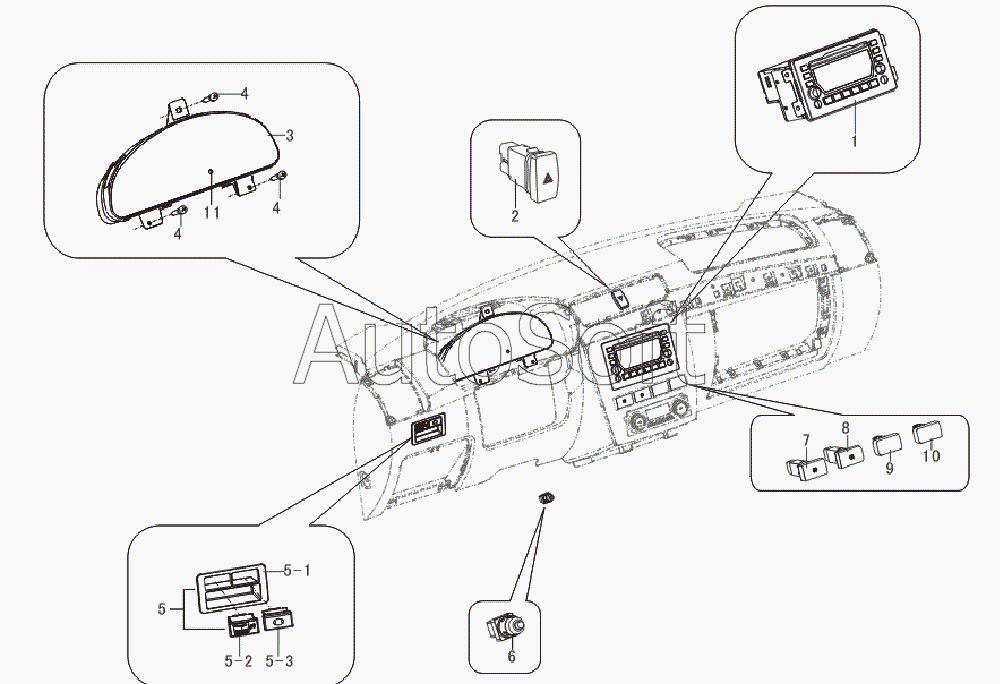 4
3
11
4
4
2
1
AutoSoft
7
8
9
10
5-1
5
5-2
5-3
6