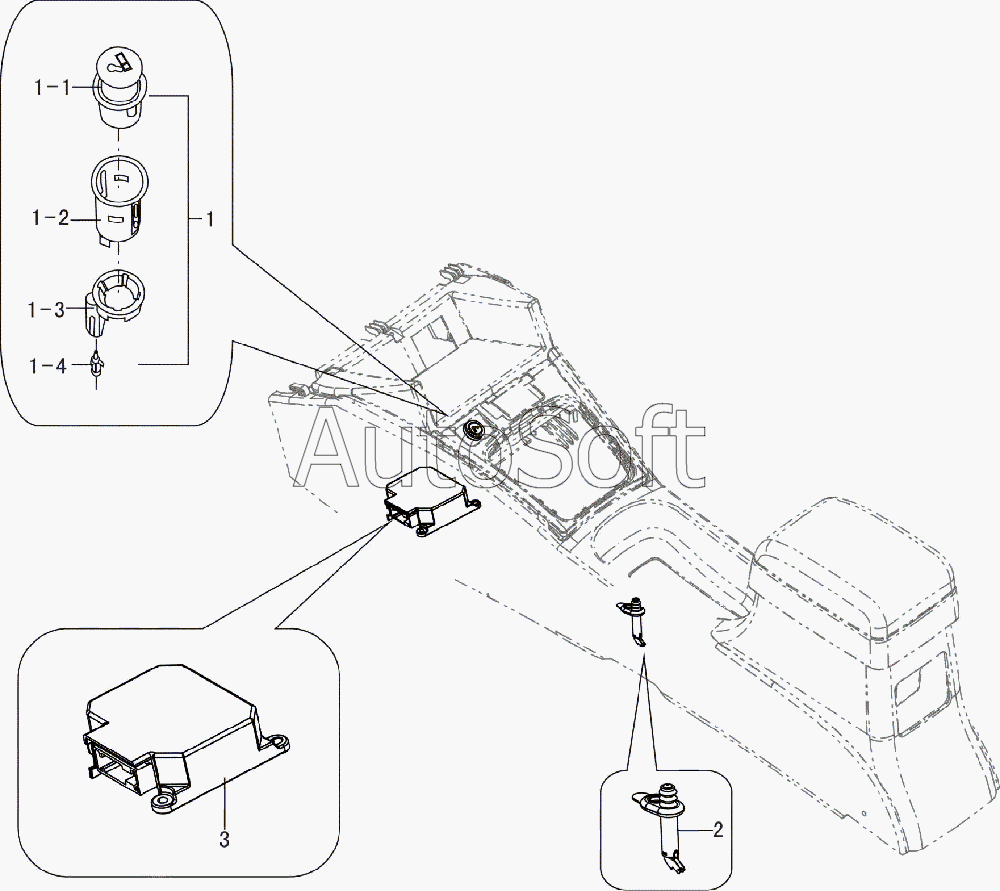 1-1
1-2
1
1-3
1-4
AutoSoft
3
2