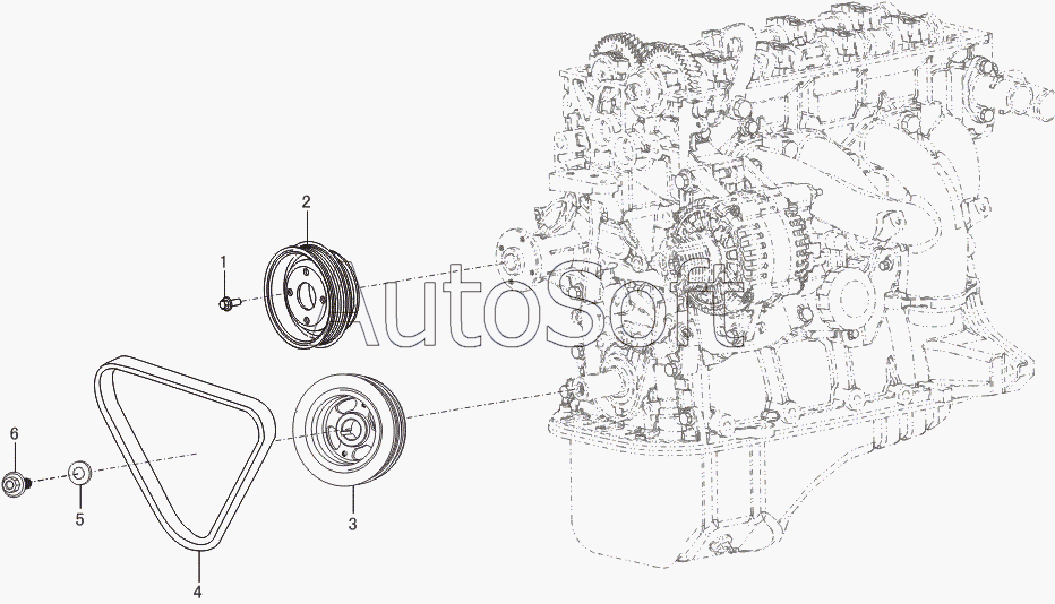 2
1
AutoSoft
6
5
3
4