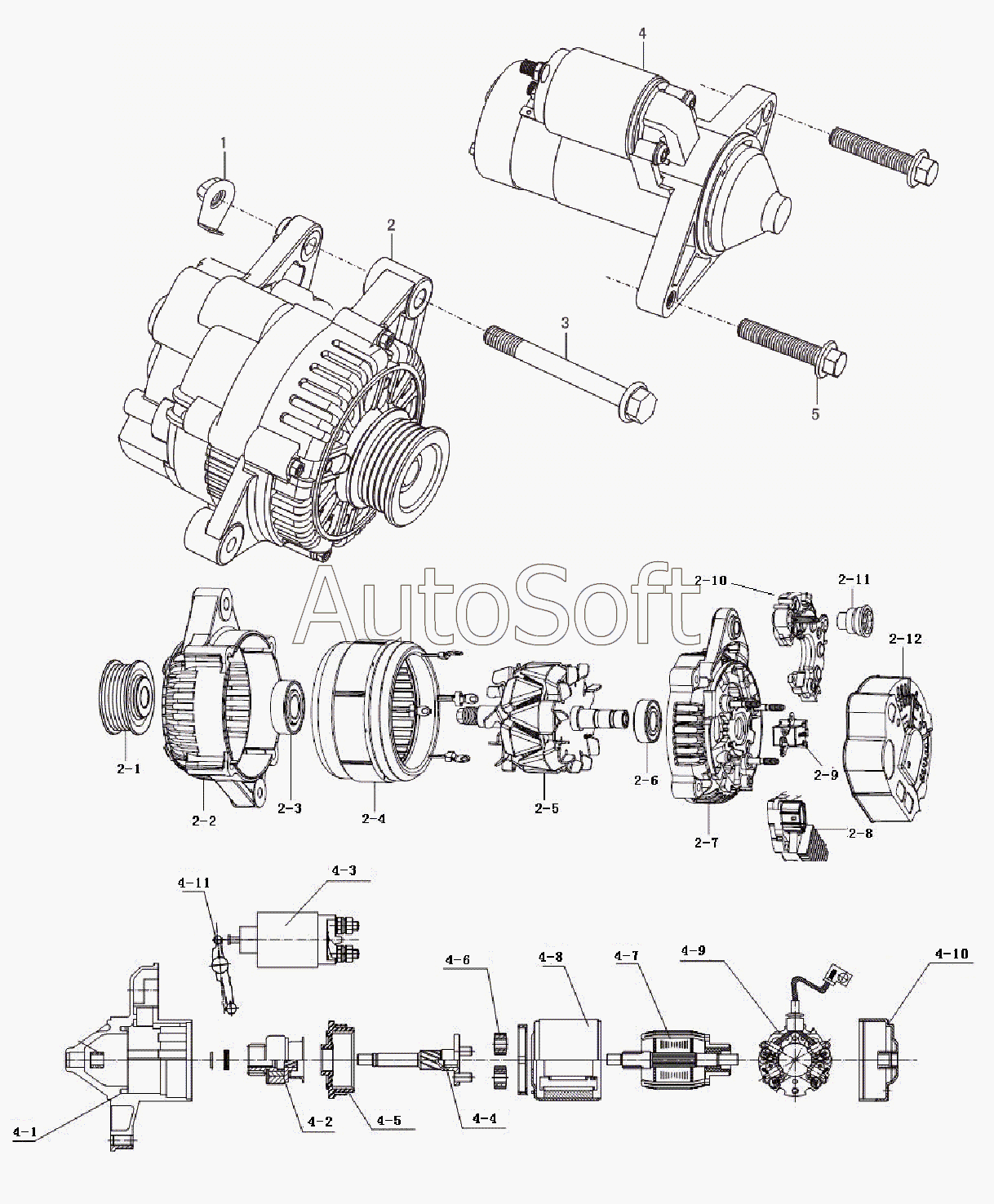 4

1

2

3

5

AutoSoft

2-10

2-11

2-12

2-1

2-2

2-3

2-4

2-5

2-6

2-7

2-9

2-8

4-11

4-3

4-6

4-8

4-7

4-9

4-10

4-1

4-2

4-5

4-4