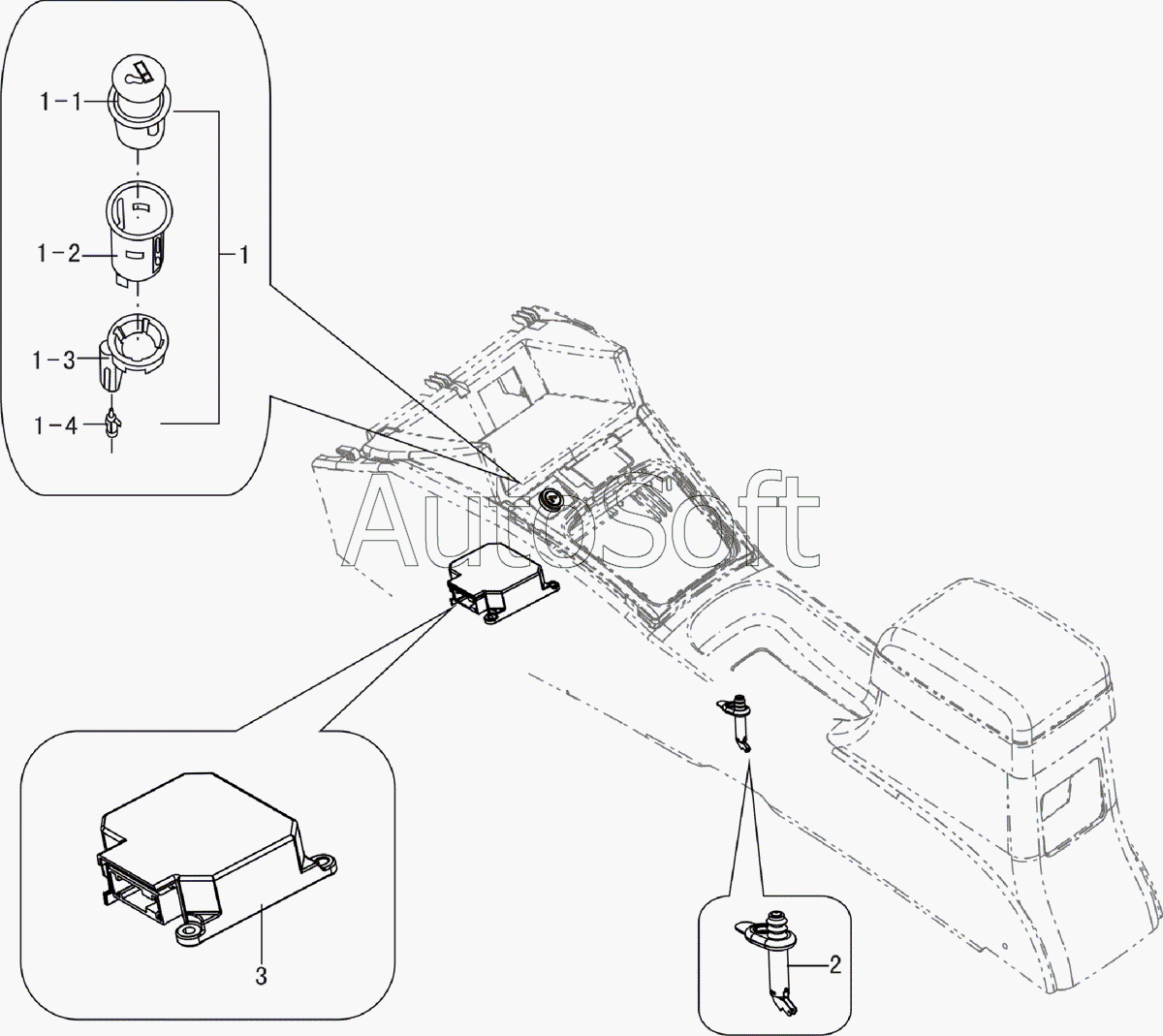 1－1
1－2
1
1－3
1－4
AutoSoft
3
2