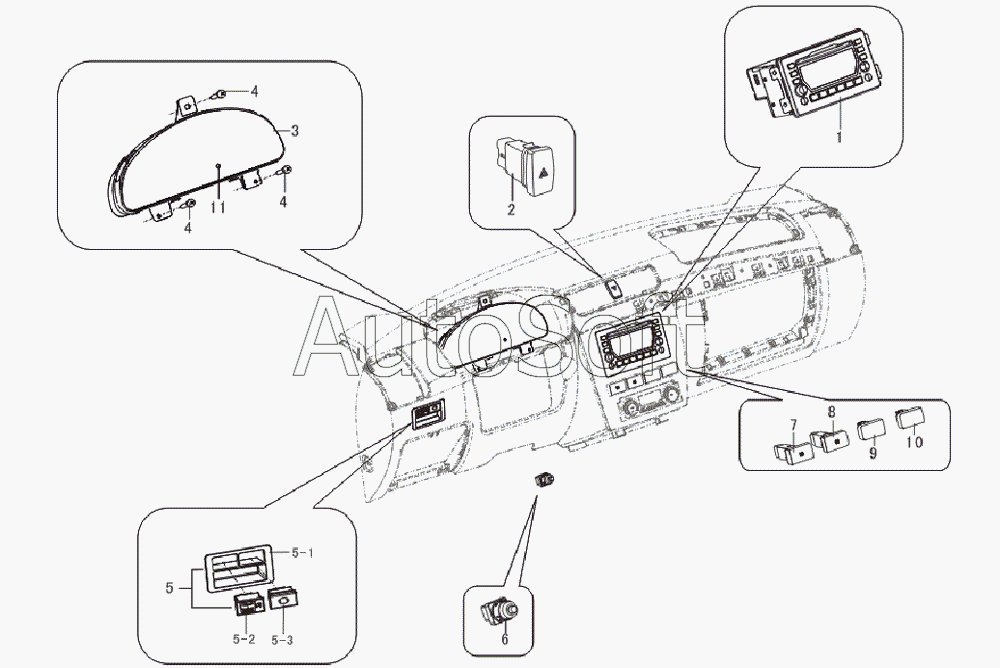 4
3
11
4
4
2
1
AutoSoft
8
7
9
10
5-1
5
5-2
5-3
6