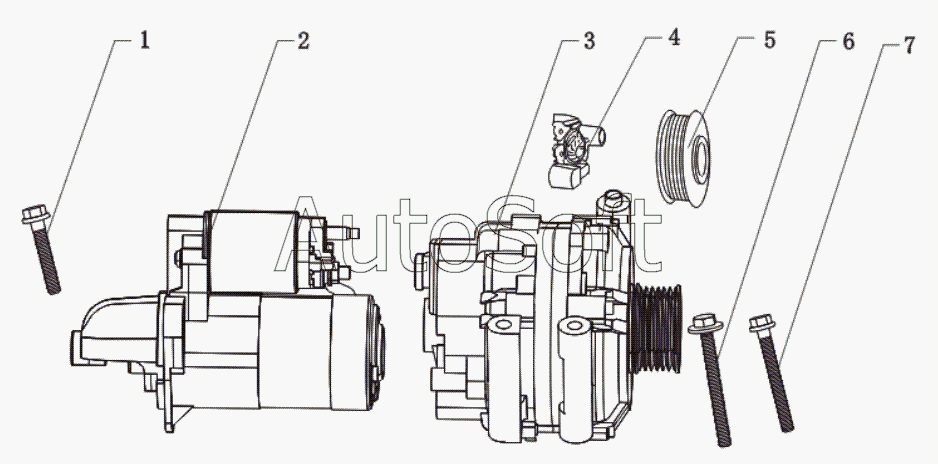 1
2
3
4
5
6
7
AutoSoft