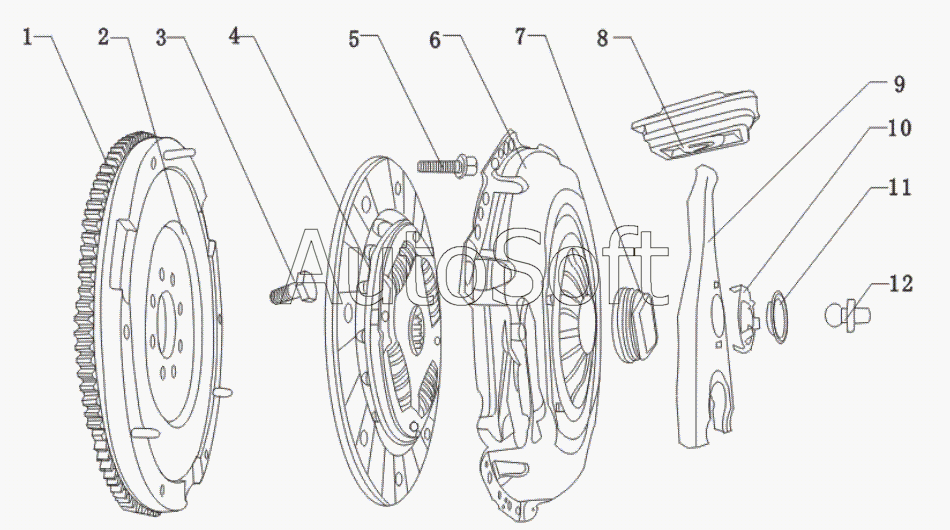 1
2
3
4
5
6
7
8
9
10
11
12
AutoSoft