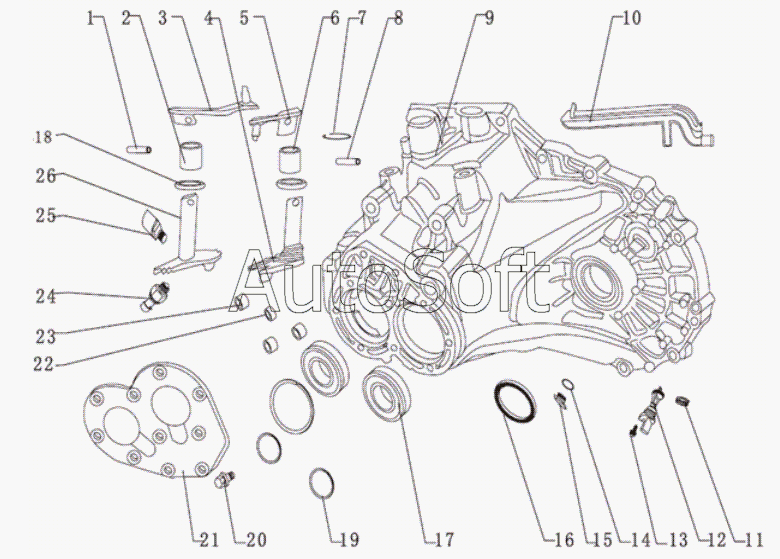 1 2 3 4 5 6 7 8 9 10

18
26
25
24
23
22

AutoSoft

21 20 19 17 16 15 14 13 12 11