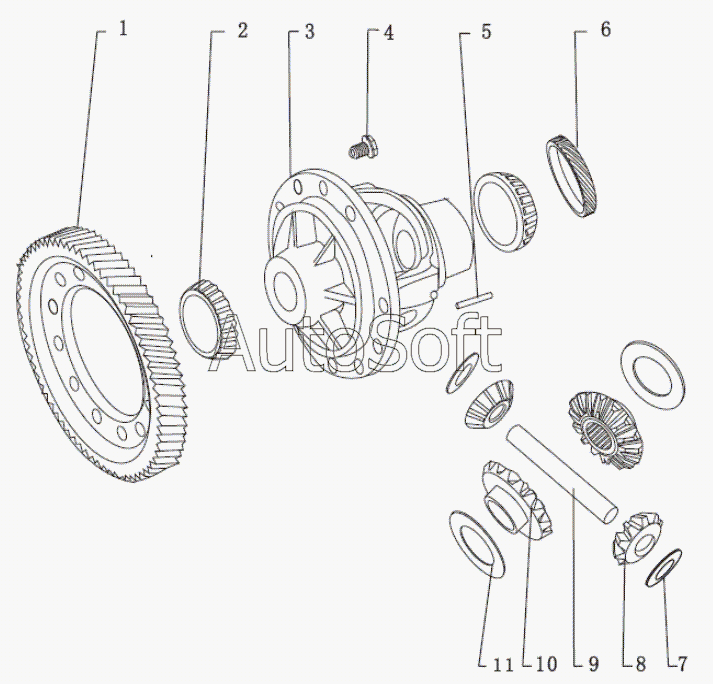 1
2
3
4
5
6
AutoSoft
11
10
9
8
7