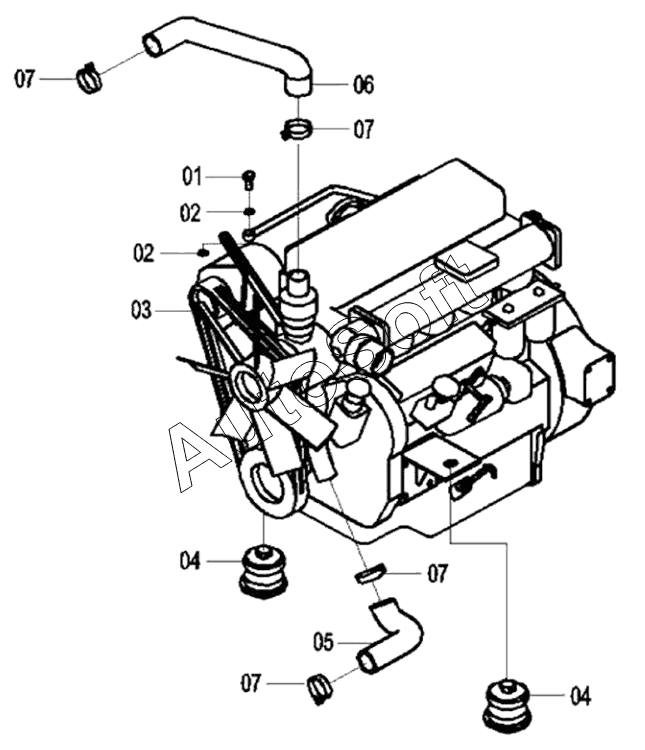 07
06
07
01
02
02
03
Autosoft
04
07
05
07
04