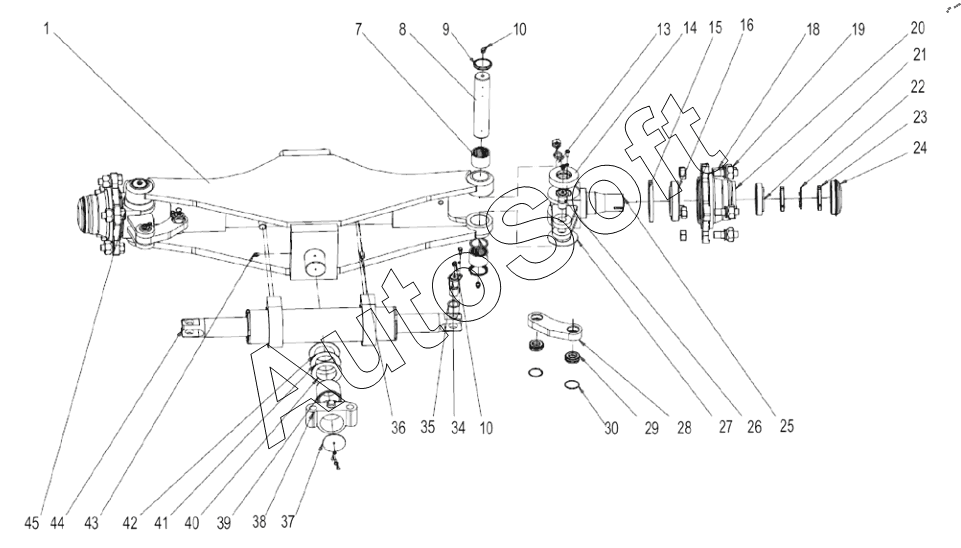 1
7 8 9 10
13 14 15 16
18 19 20
21
22
23
24
AutoSoft
45 44 43 42 41 40 39 38 37
36 35 34 10
30 29 28 27 26 25