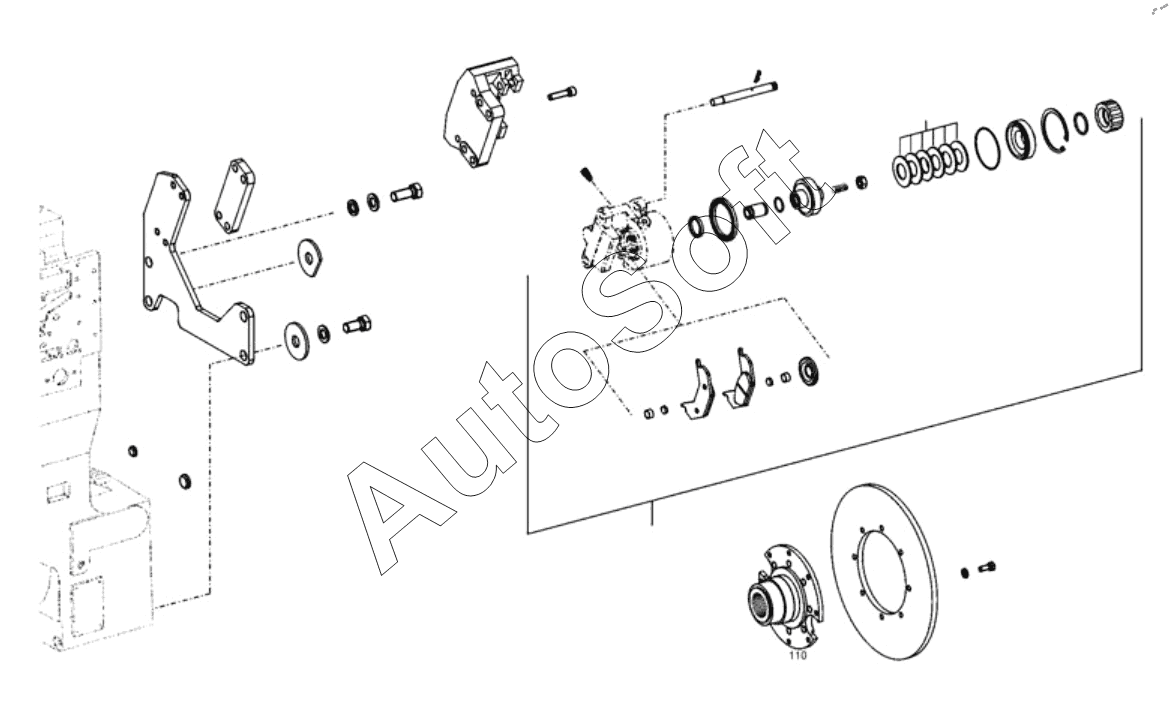 AutoSoft

110