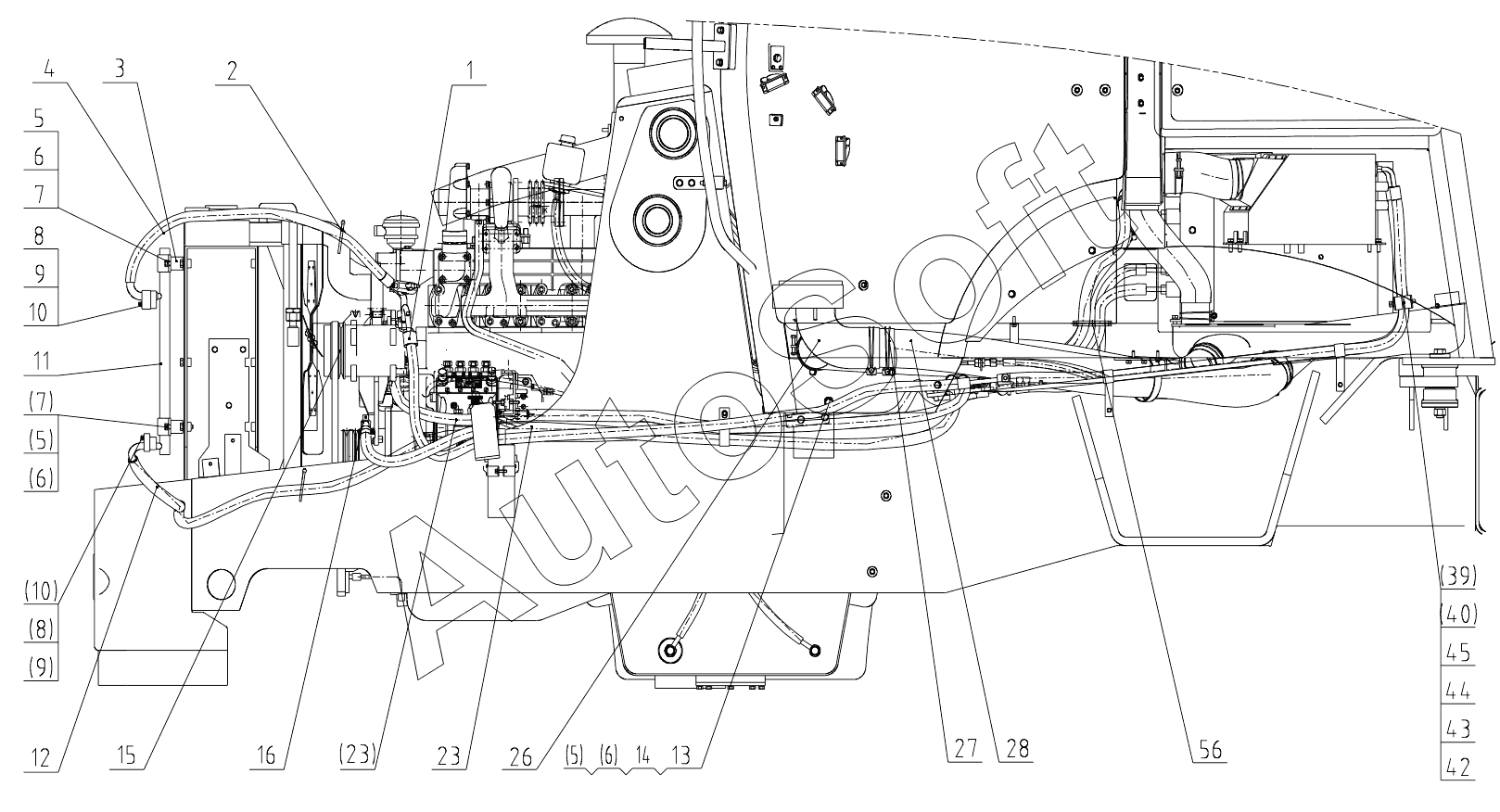 4 3 2 1
5
6
7
8
9
10
11
(7)
(5)
(6)
(10)
(8)
(9)
12 15 16 (23) 23 26 (5) (6) 14 13 27 28 56
(39)
(40)
45
44
43
42
AutoSoft