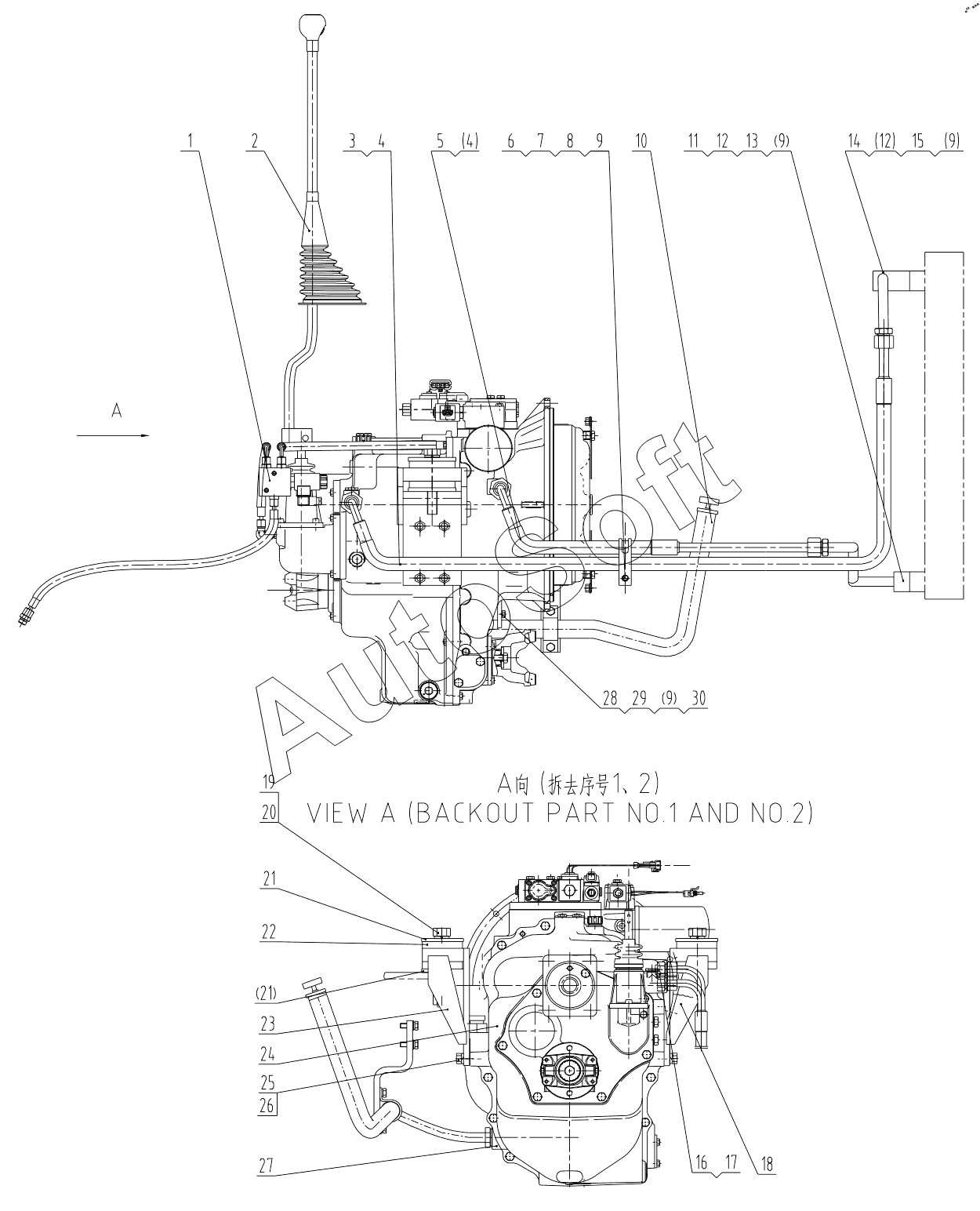 1
2
3 4
5 (4)
6 7 8 9
10
11 12 13 (9)
14 (12) 15 (9)
A
AutoSoft
28 29 (9) 30
A向 (拆去序号1、2)
VIEW A (BACKOUT PART NO.1 AND NO.2)
19
20
21
22
(21)
23
24
25
26
27
16 17
18