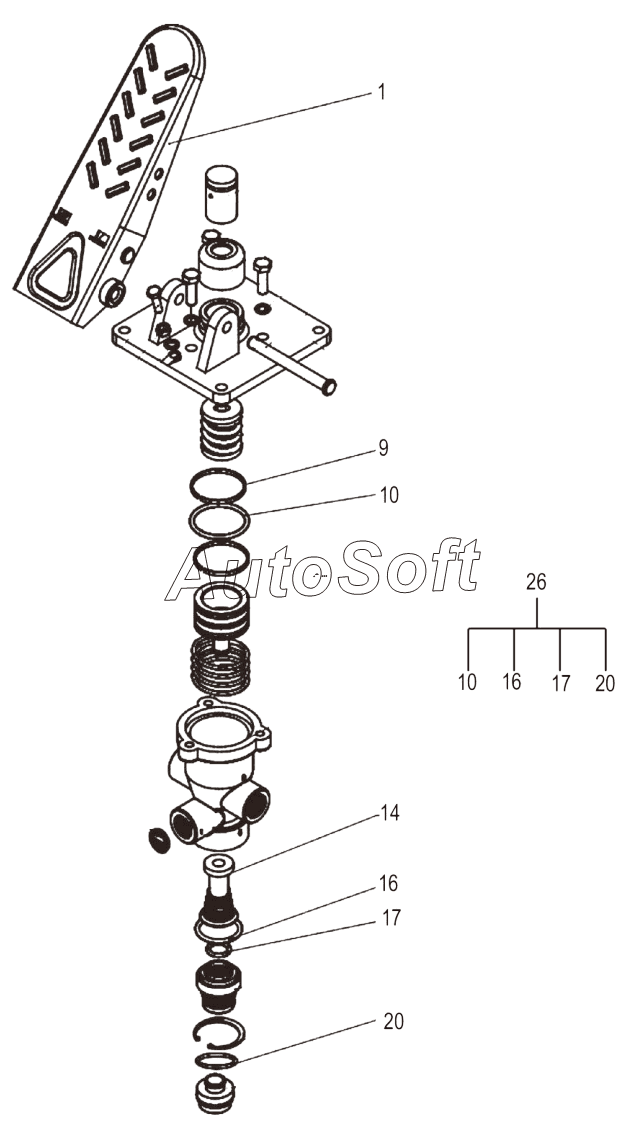 1
9
10
AutoSoft
26
10
16
17
20
14
16
17
20