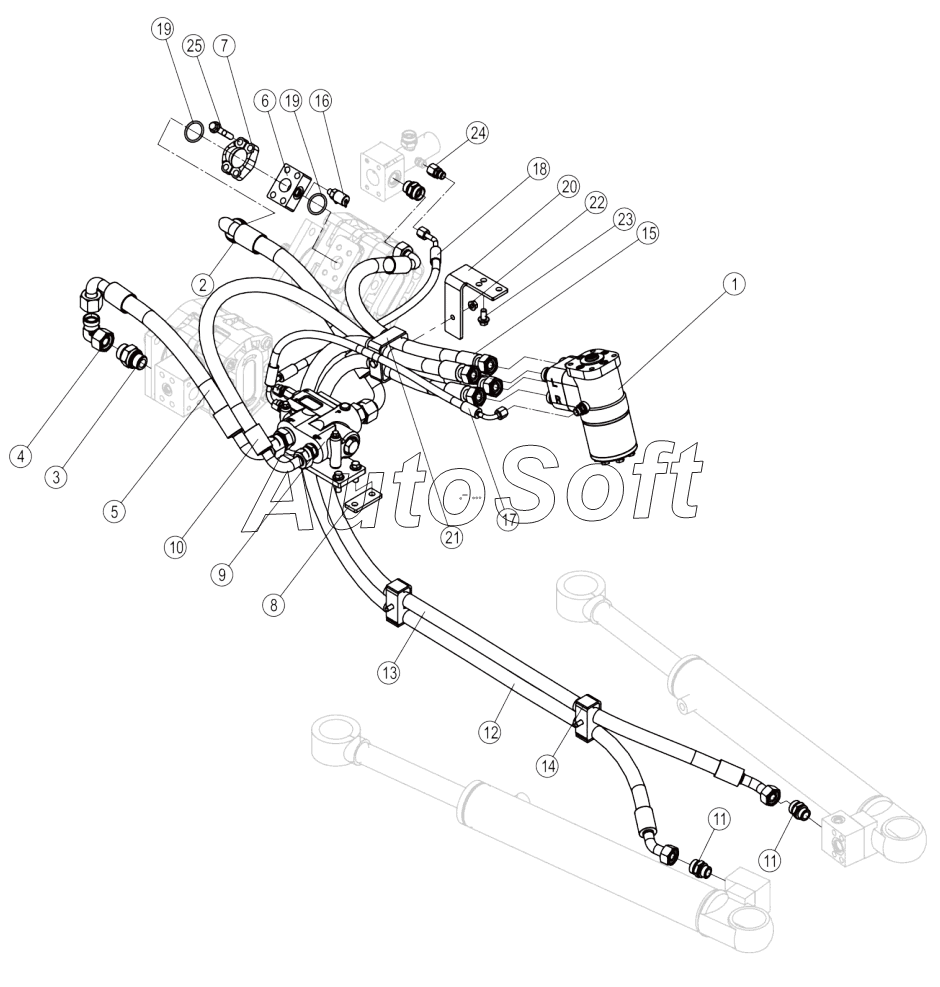 19
25
7
6
19
16
24
18
20
22
23
15
1
2
4
3
5
10
9
8
21
17
AutoSoft
13
12
14
11
11