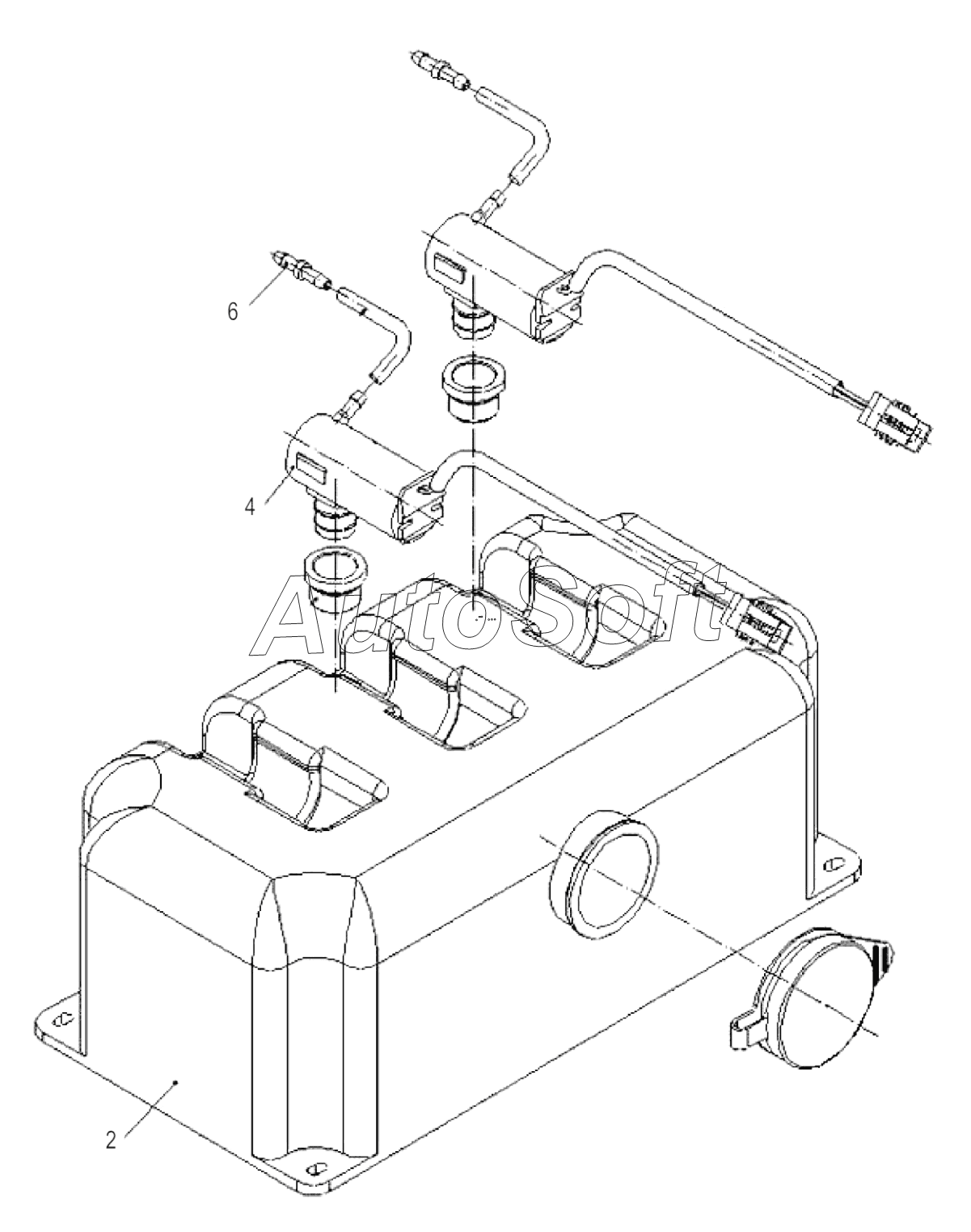 6

4

AutoSoft

2