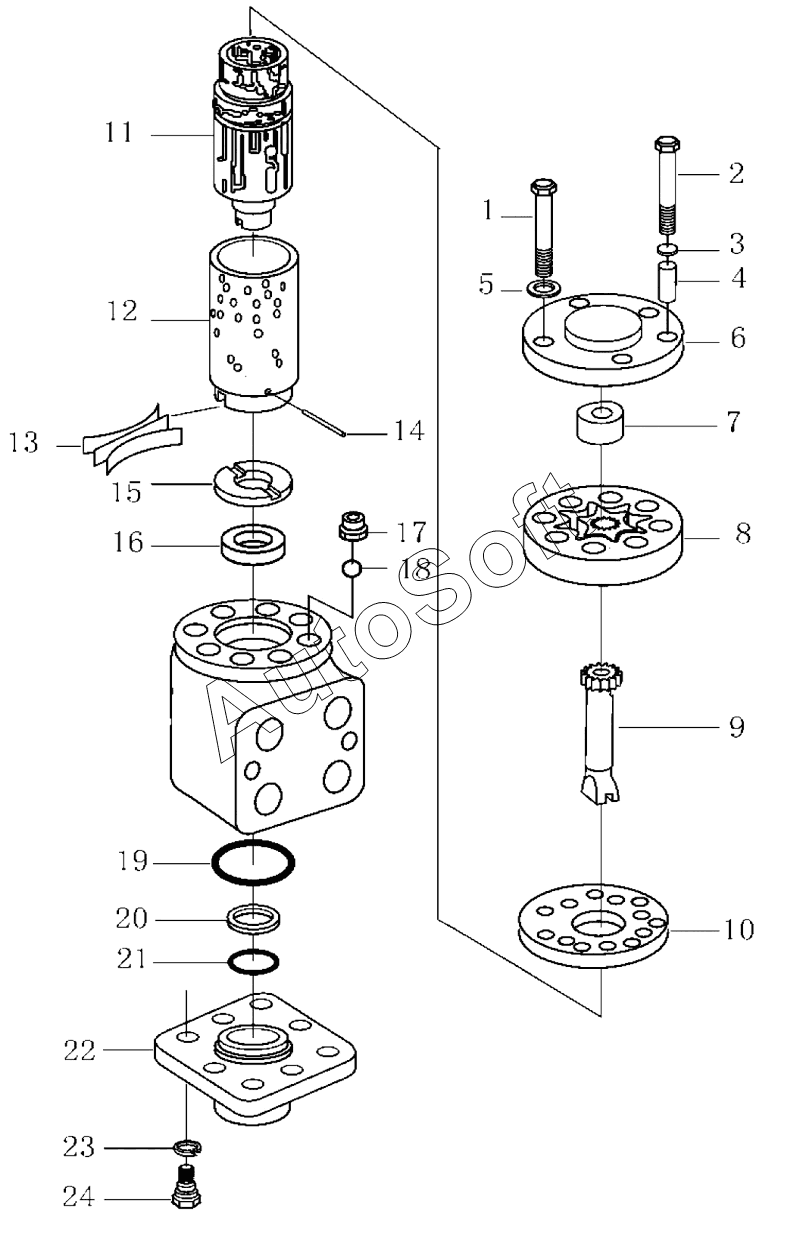 11
12
13
14
15
16
17
18
19
20
21
22
23
24
1
2
3
4
5
6
7
8
9
10
AutoSoft