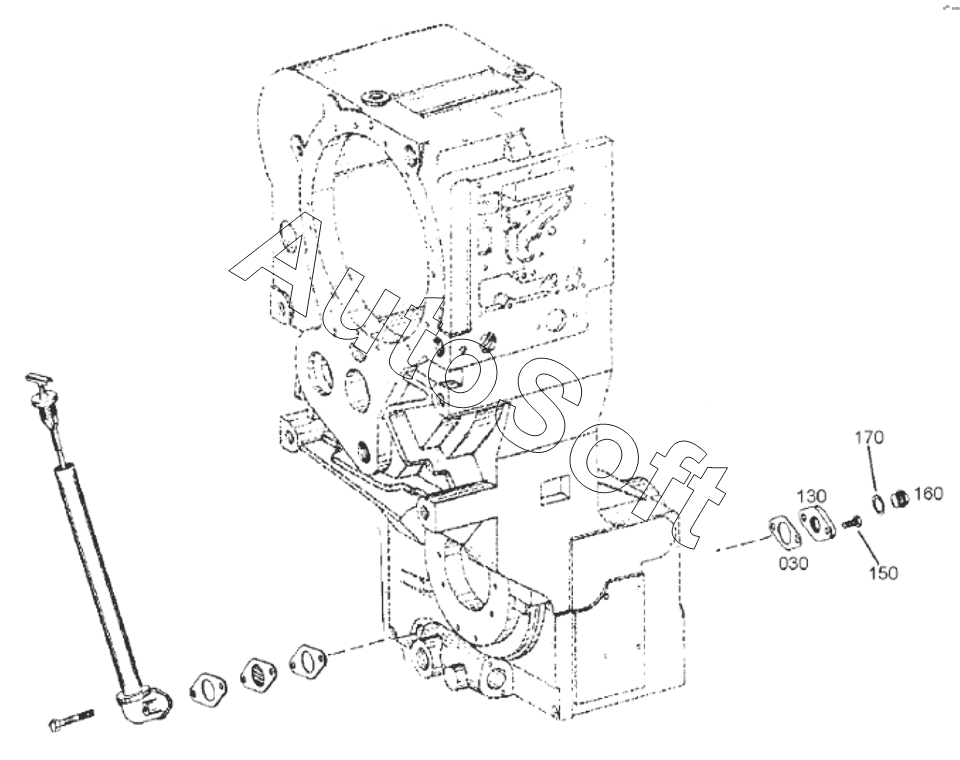 AutoSoft

170
130
160
030
150