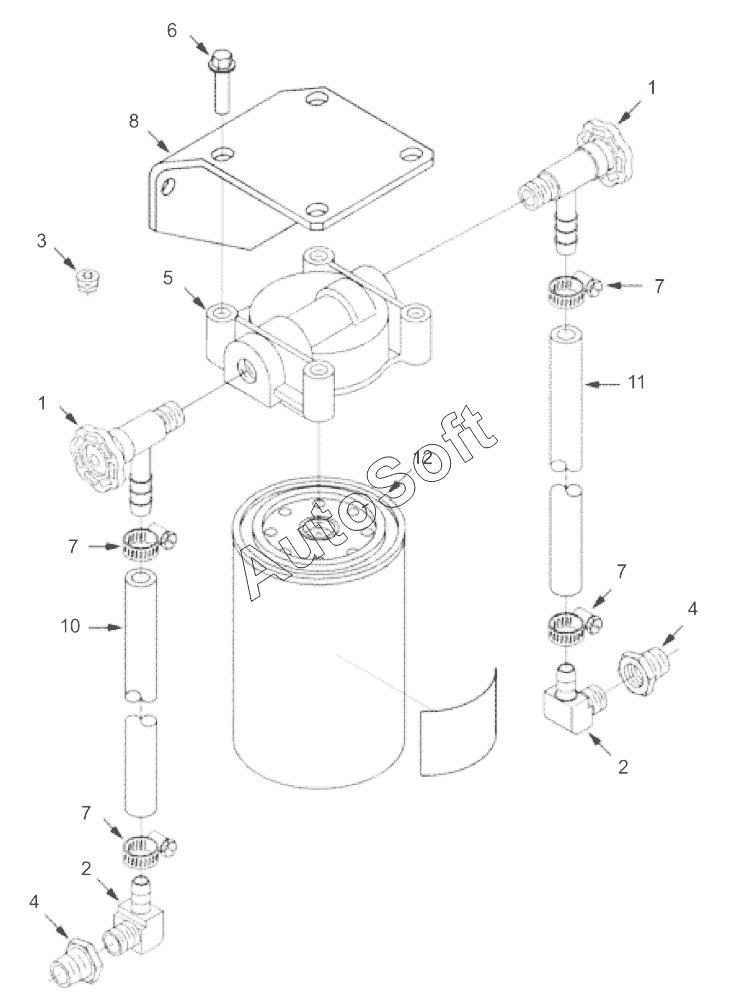 6
8
1
3
5
7
11
1
12
AutoSoft
7
10
7
4
2
7
2
4