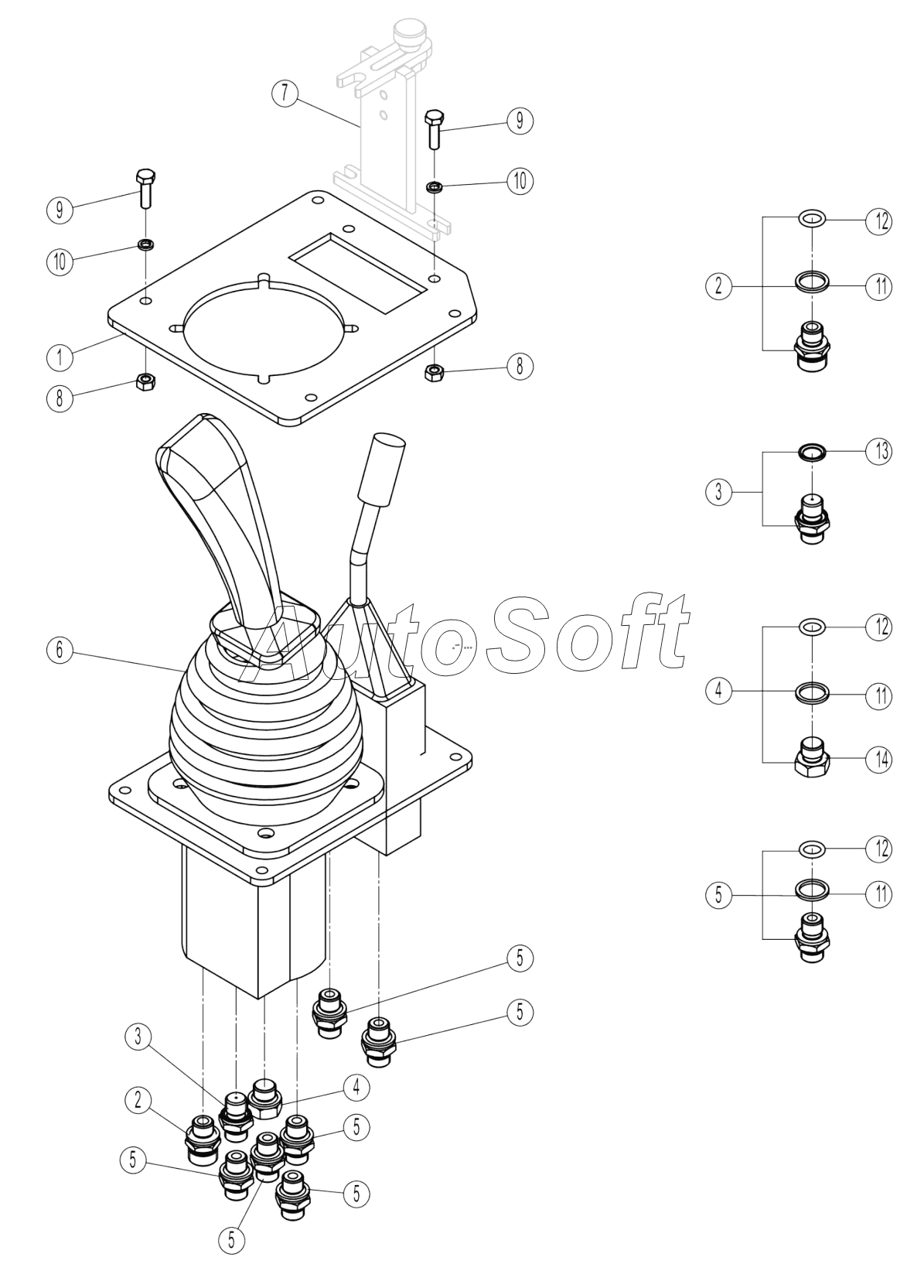 7
9
10
9
10
1
8
8
12
2
11
13
3
AutoSoft
6
12
4
11
14
12
5
11
5
5
3
4
2
5
5
5
5