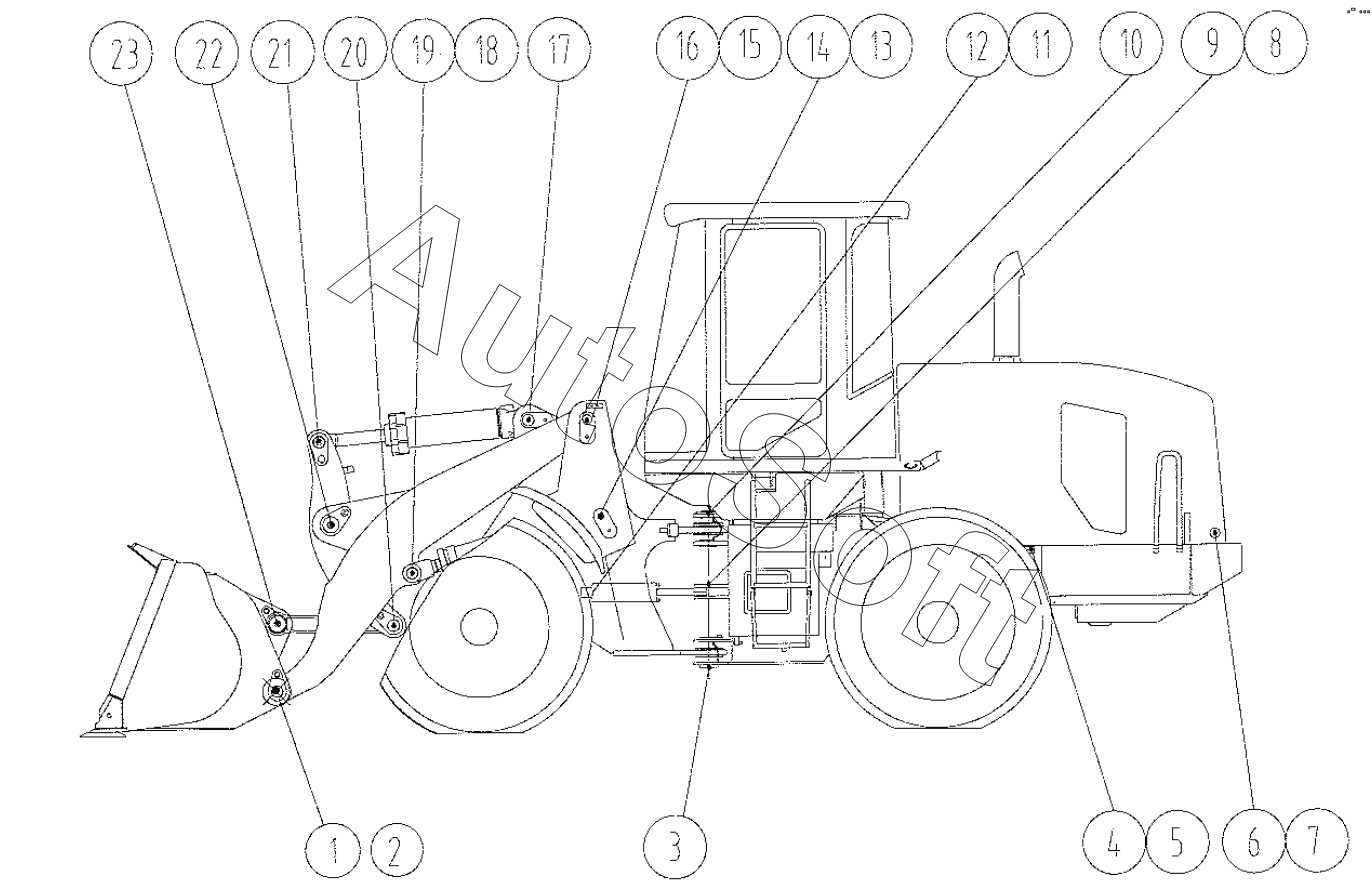 23 22 21 20 19 18 17 16 15 14 13 12 11 10 9 8

AutoSoft

1 2 3 4 5 6 7