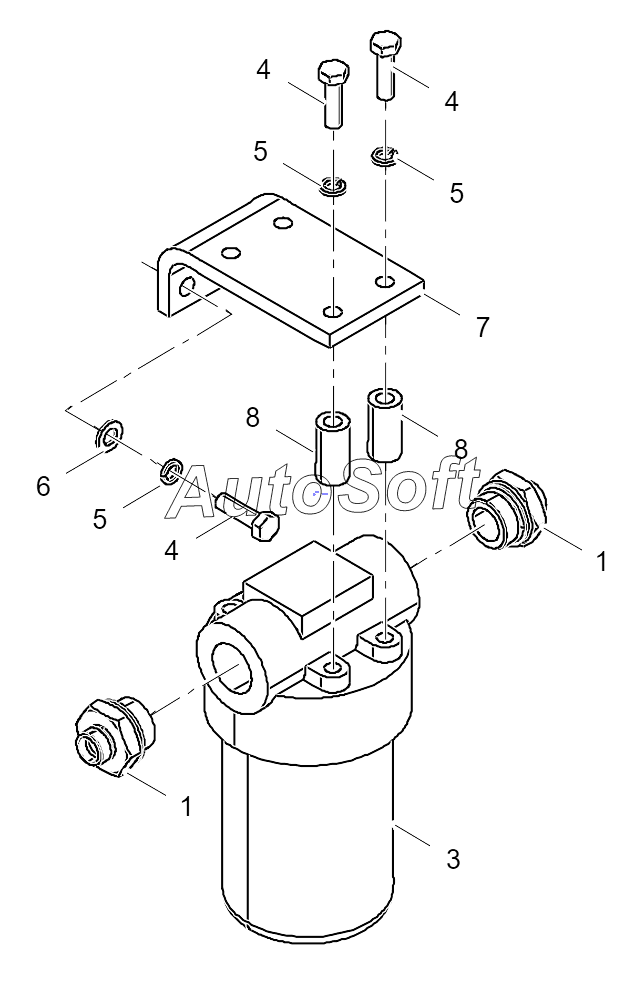 4
4
5
5
7
8
8
6
5
4
AutoSoft
1
1
3