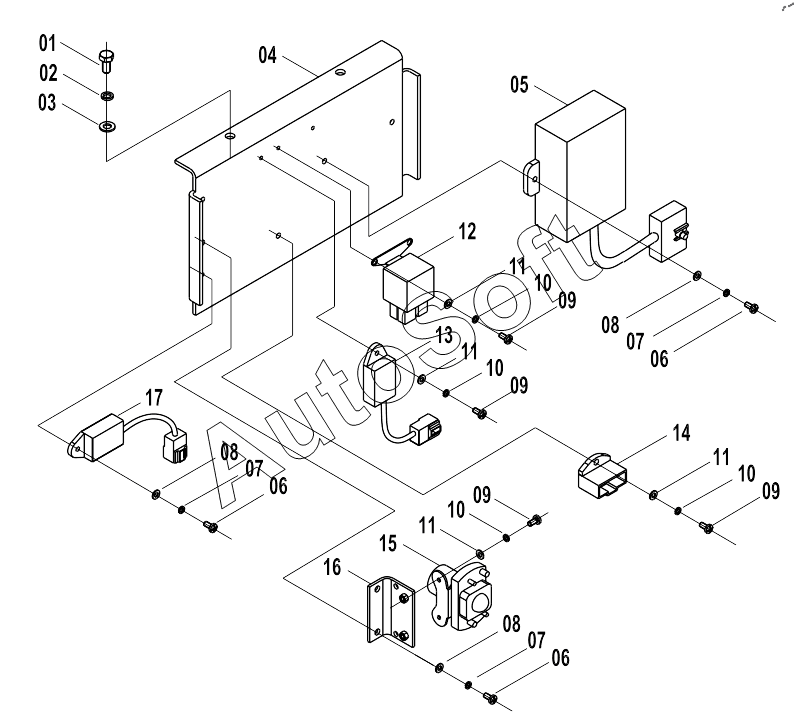 01
02
03
04
05
12
11
10
09
08
07
06
13
11
10
09
17
08
07
06
14
11
10
09
09
10
11
15
16
08
07
06
AutoSoft