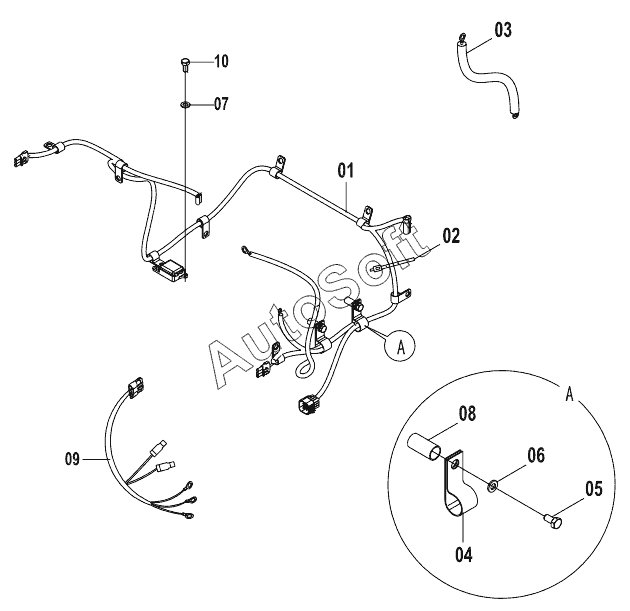 03
10
07
01
02
AutoSoft
A
A
08
06
05
04
09