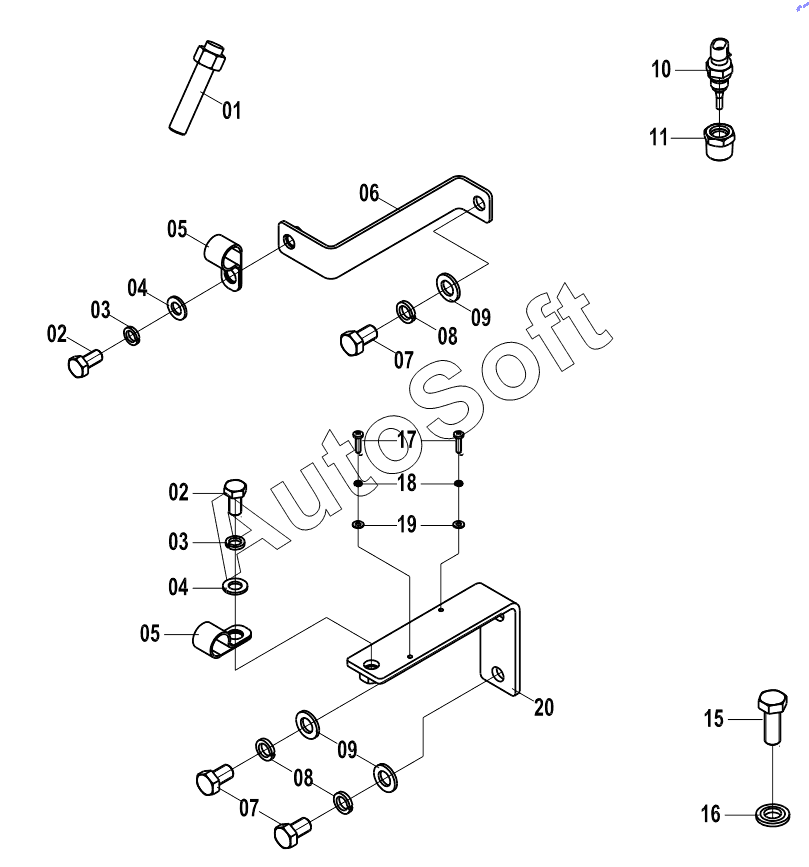 01
10
11
06
05
04
03
02
09
08
07
AutoSoft
17
18
19
02
03
04
05
20
09
08
07
15
16