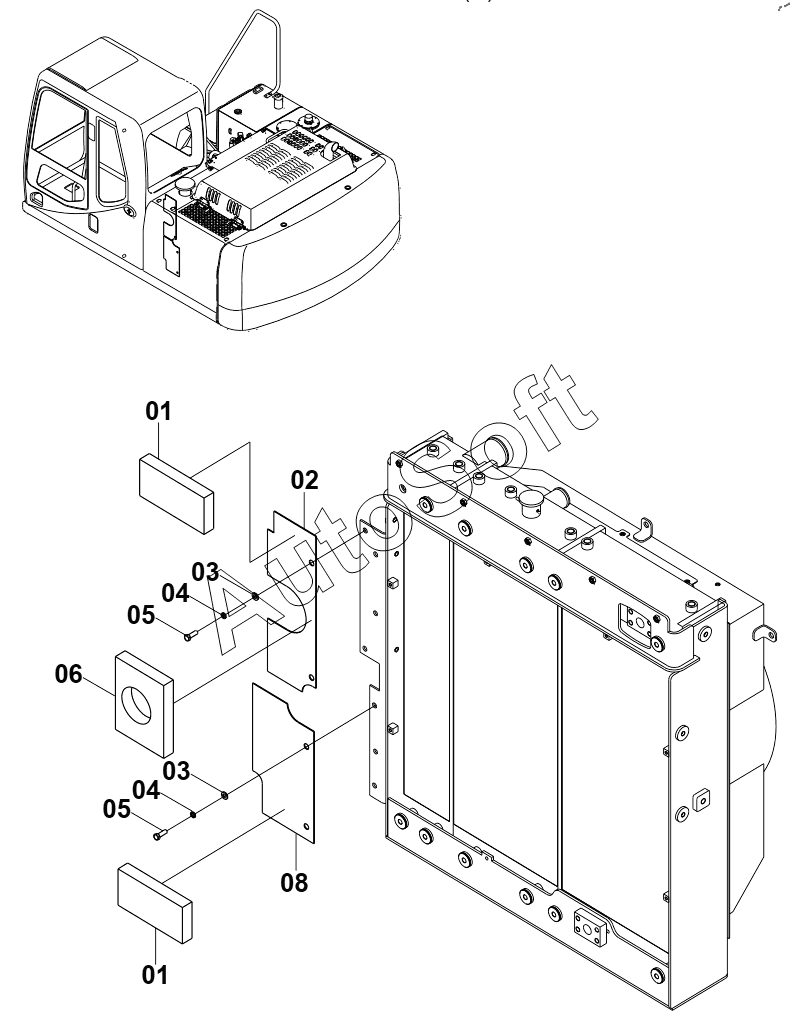 01
02
03
04
05
06
03
04
05
08
01
AutoSoft