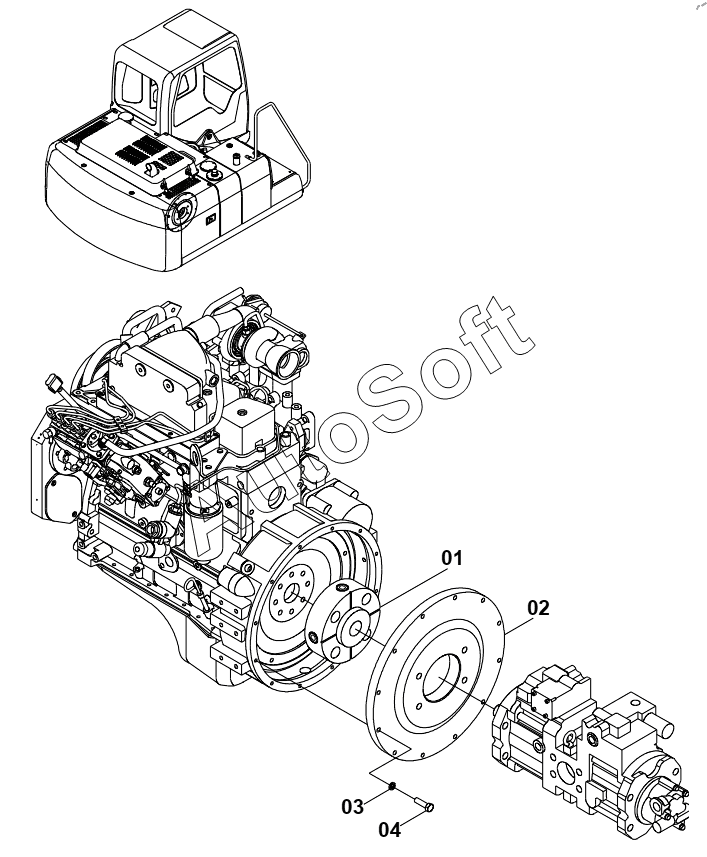 AutoSoft

01

02

03

04