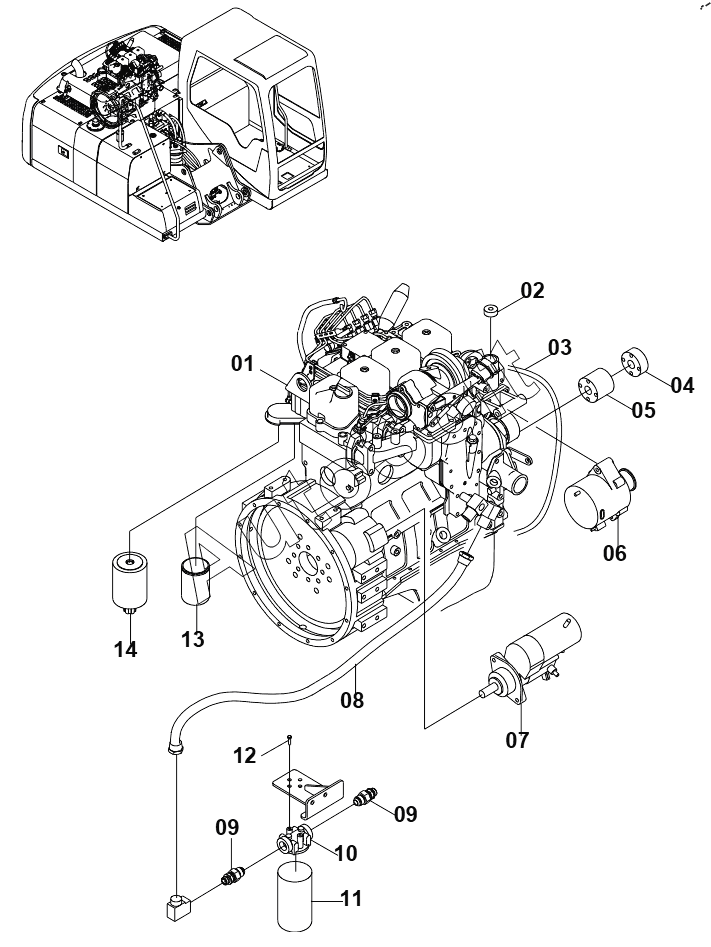 02
03
01
04
05
06
14
13
08
07
12
09
09
10
11