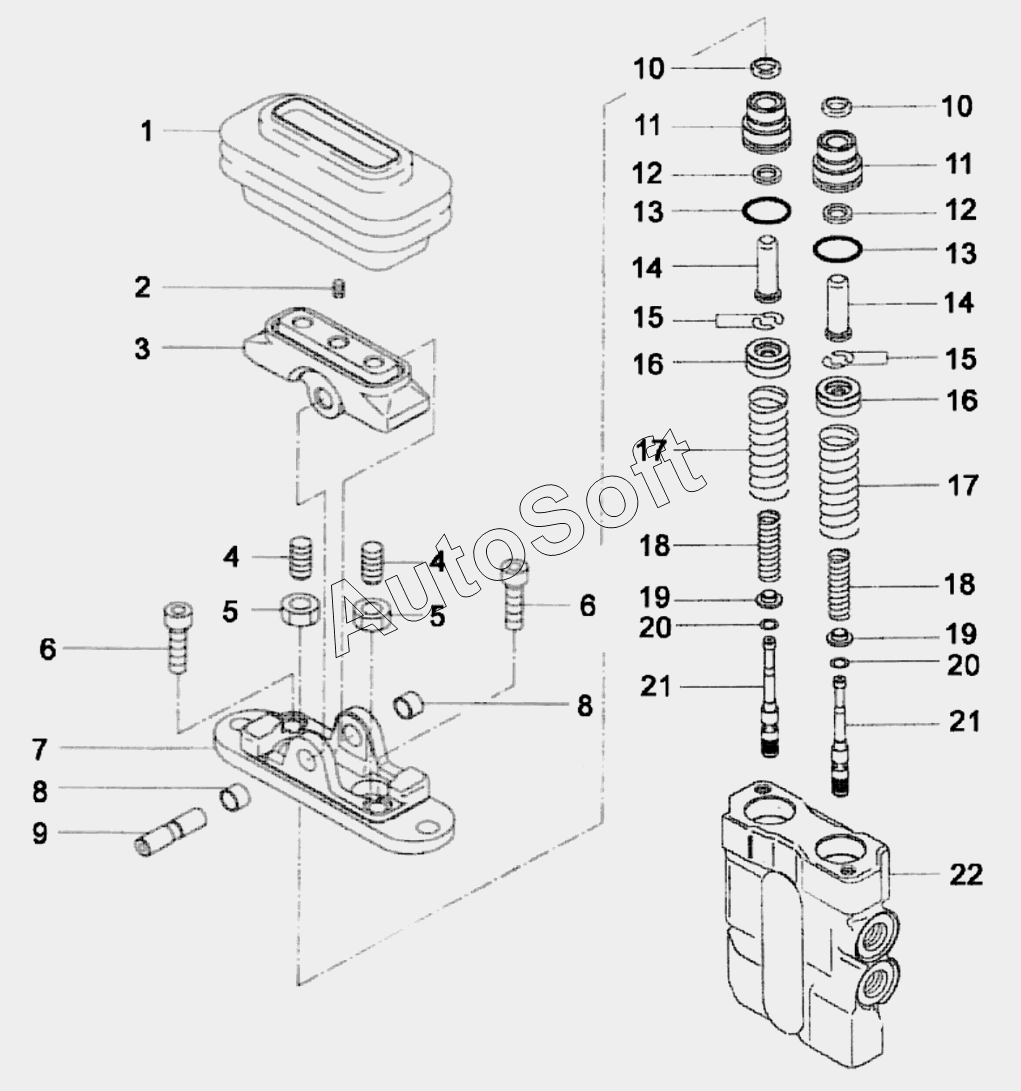 1
2
3
4
4
5
5
6
6
7
8
8
9
10
11
12
13
14
15
16
17
18
19
20
21
10
11
12
13
14
15
16
17
18
19
20
21
22
AutoSoft