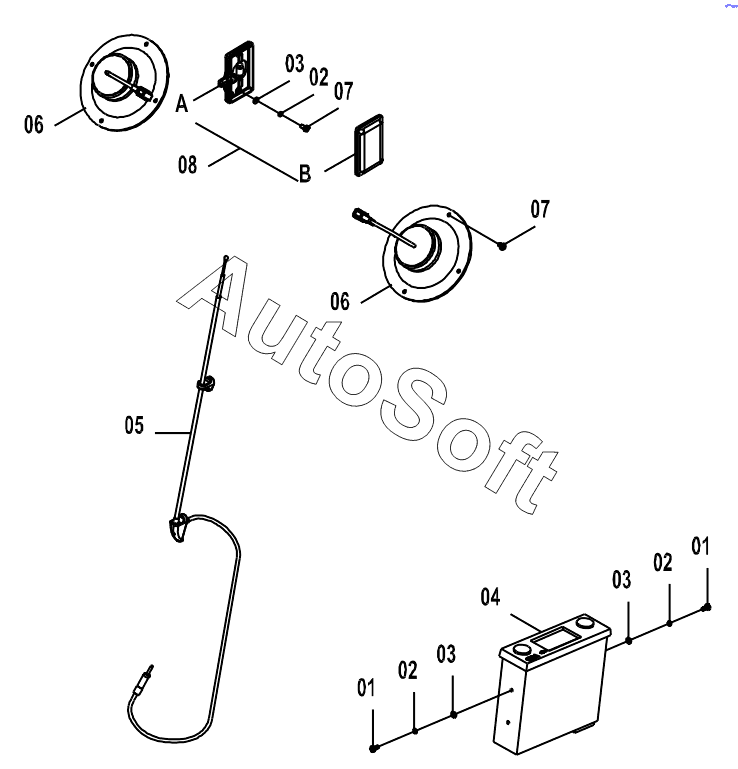 06
A
03
02
07
08
B
07
06
AutoSoft
05
04
03
02
01
01
02
03