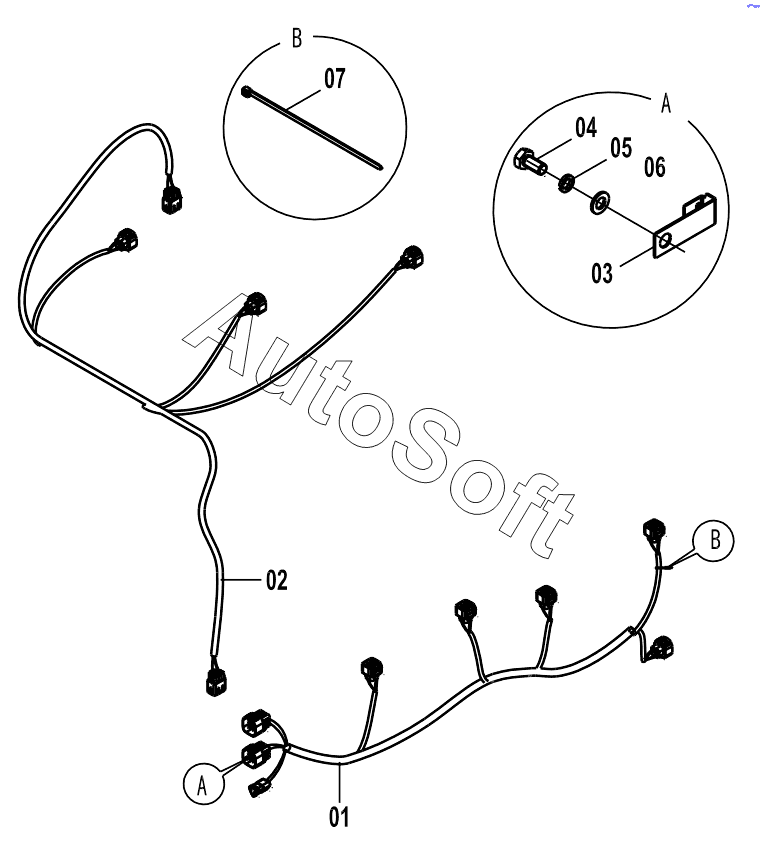 B
07
A
04
05
06
03
AutoSoft
02
B
A
01