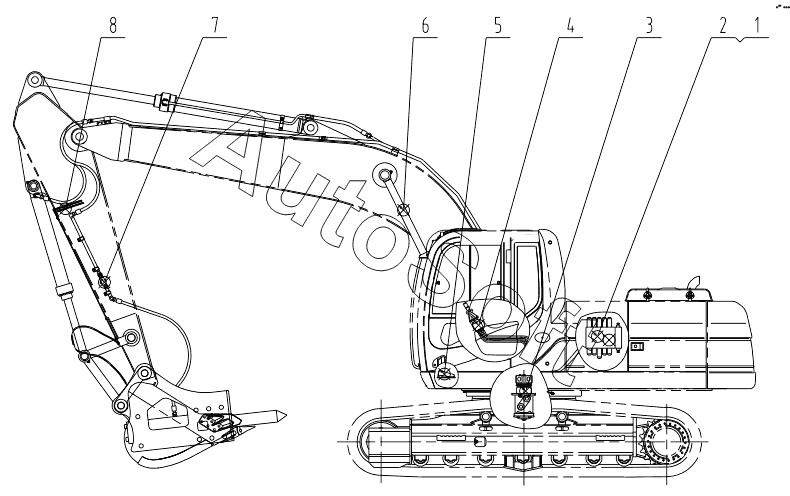 8
7
6
5
4
3
2
1
AutoSoft