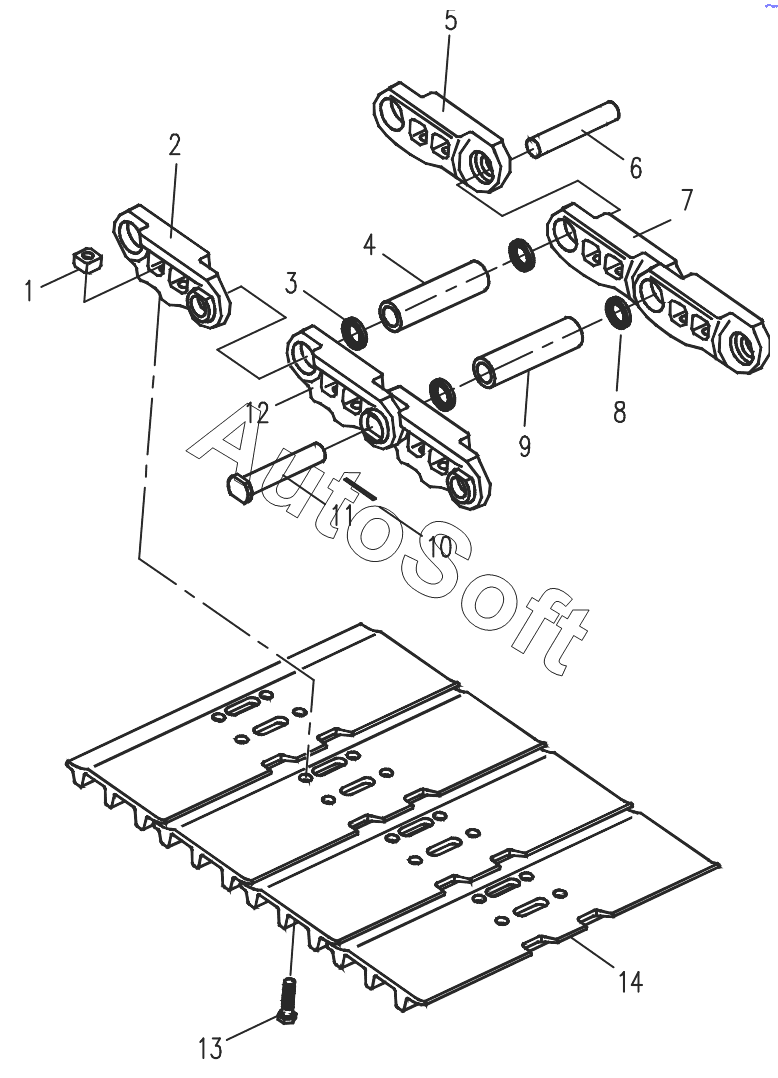 5
2
6
7
4
1
3
12
8
9
11
10
AutoSoft
14
13