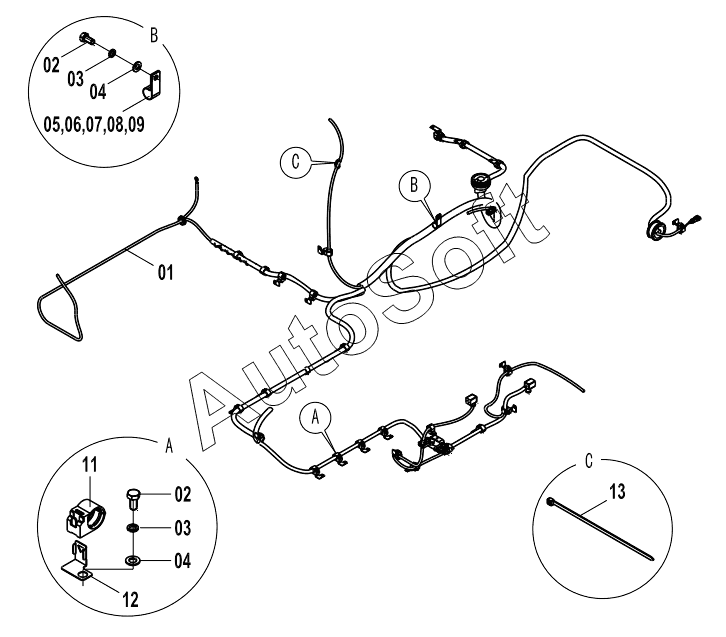 B
02
03
04
05,06,07,08,09

C
B
01
AutoSoft
A

A
11
02
03
04
12

C
13