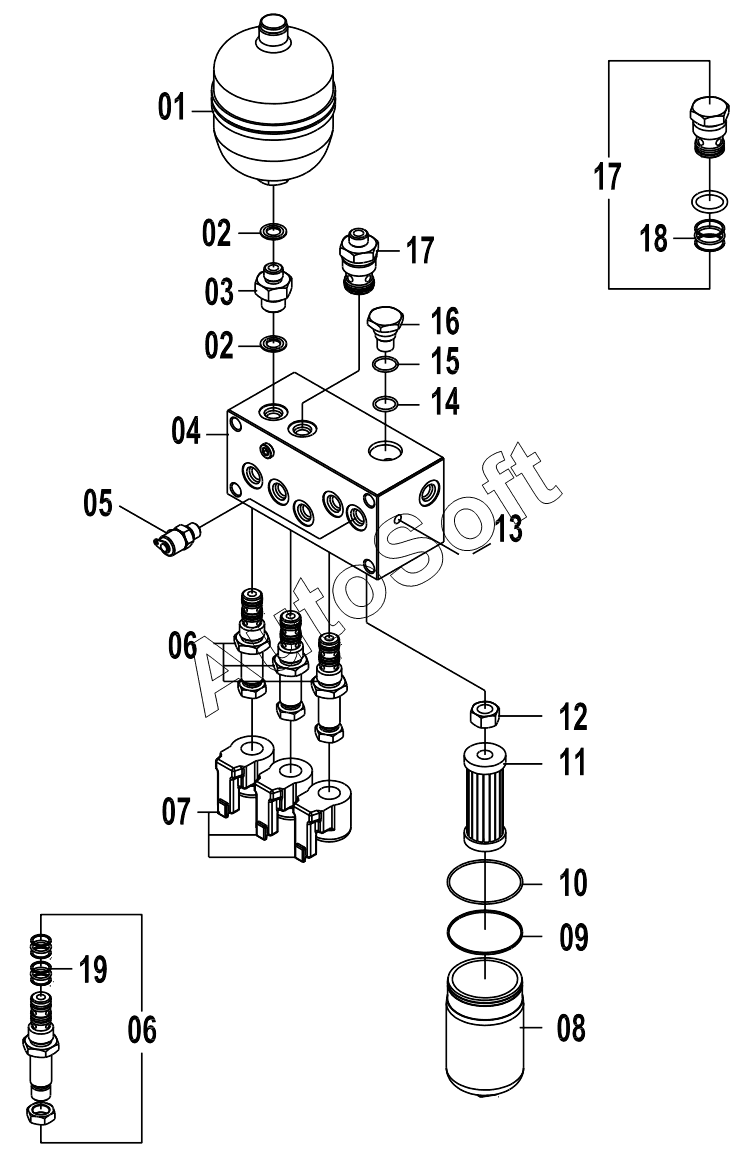 01
02
03
02
17
16
15
14
04
05
13
06
07
12
11
10
09
08
17
18
19
06
AutoSoft