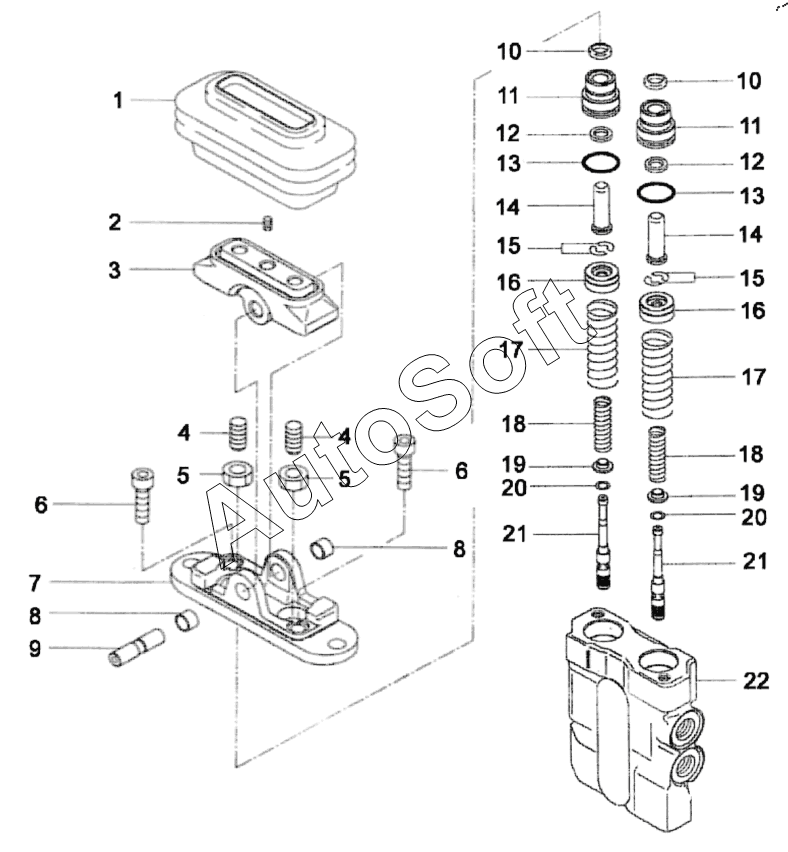 1
2
3
4
4
5
5
6
6
7
8
8
9
10
11
12
13
14
15
16
17
18
19
20
21
10
11
12
13
14
15
16
17
18
19
20
21
22
AutoSoft