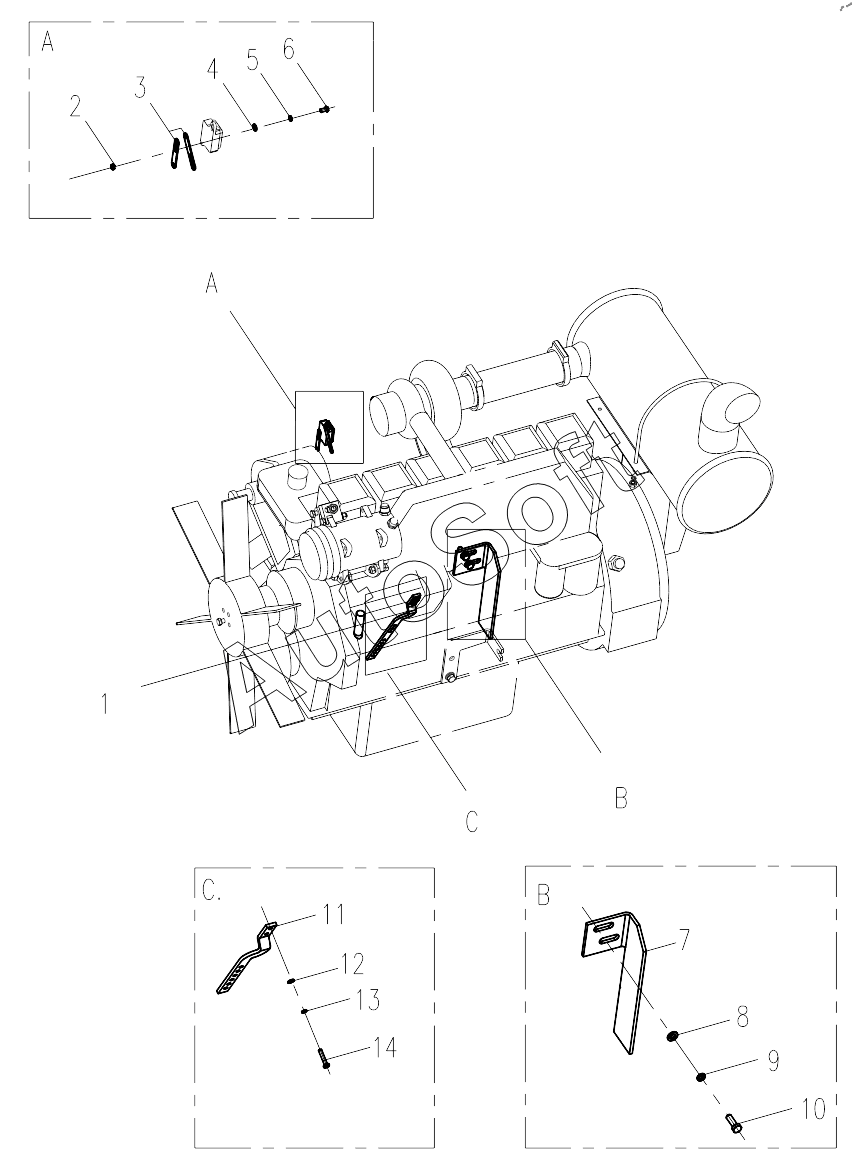 A
2
3
4
5
6

A

1

C

B

C.
11
12
13
14

B
7
8
9
10