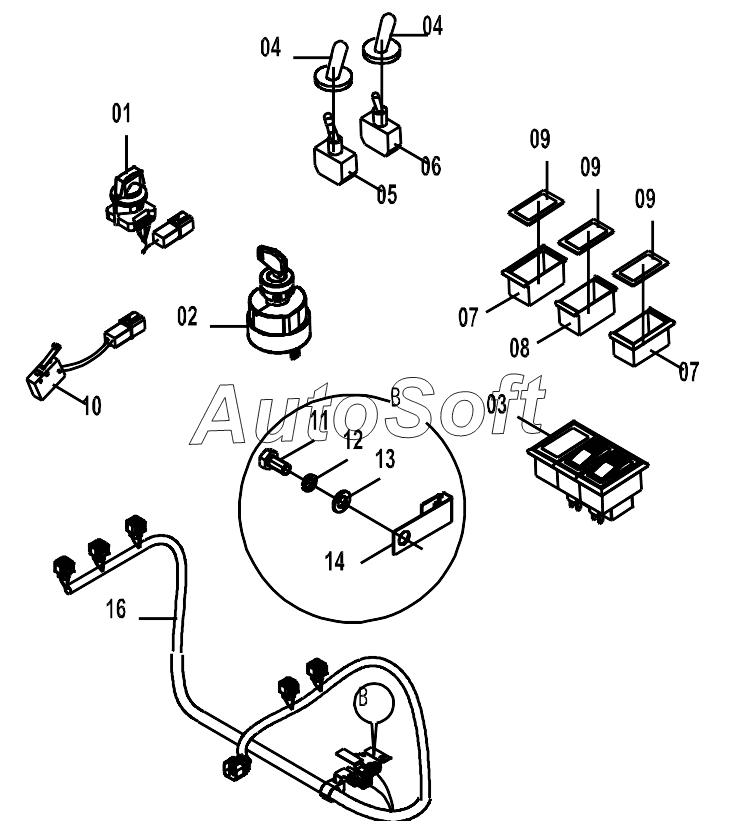 04
04
01
06
05
09
09
09
02
07
08
07
10
AutoSoft
B
03
11
12
13
14
16
B