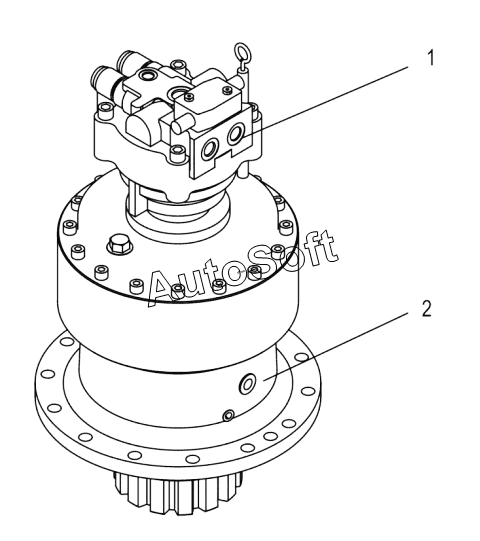 1

AutoSoft

2