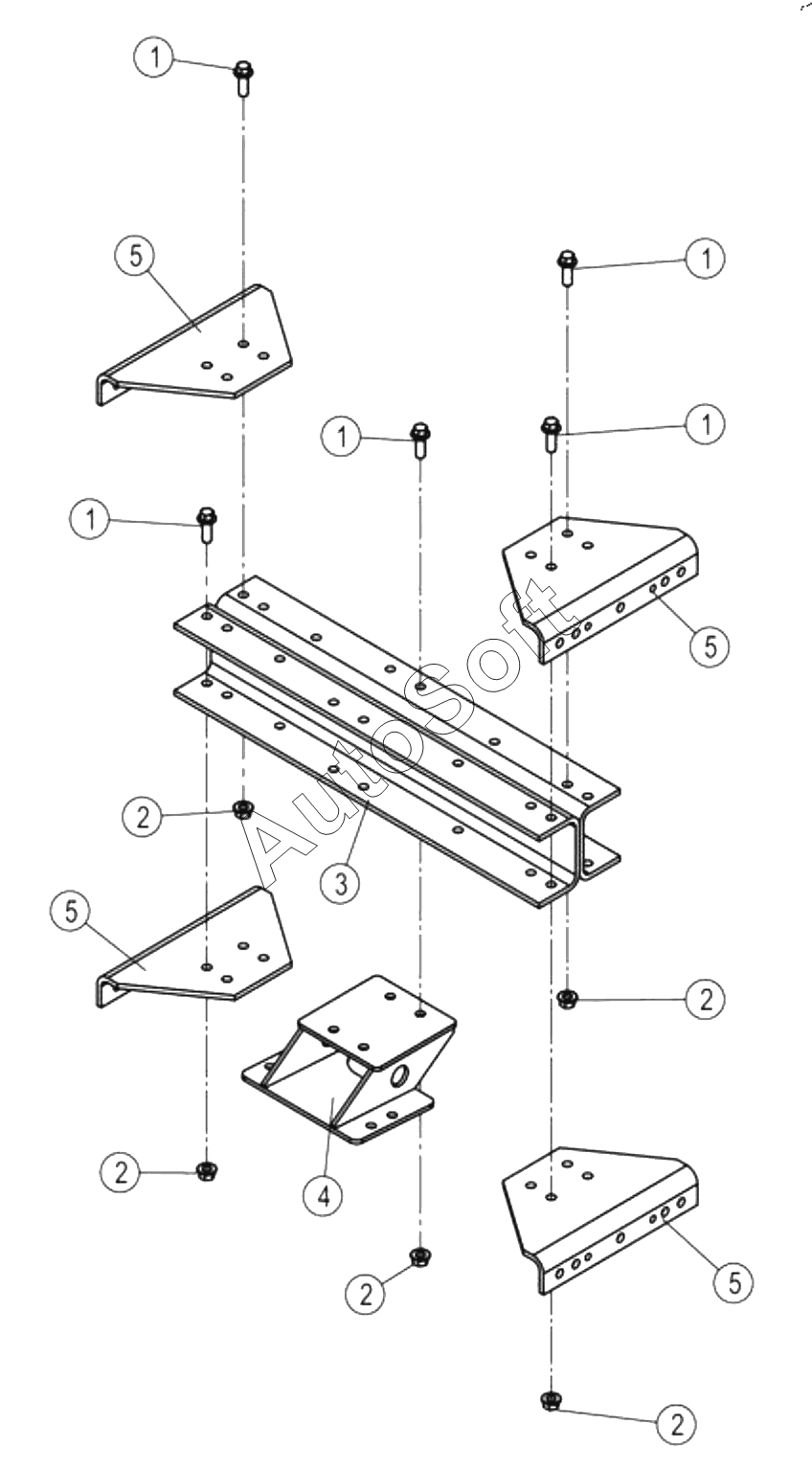 1
5
1
1
1
1
5
AutoSoft
2
3
5
2
4
2
2
5
2