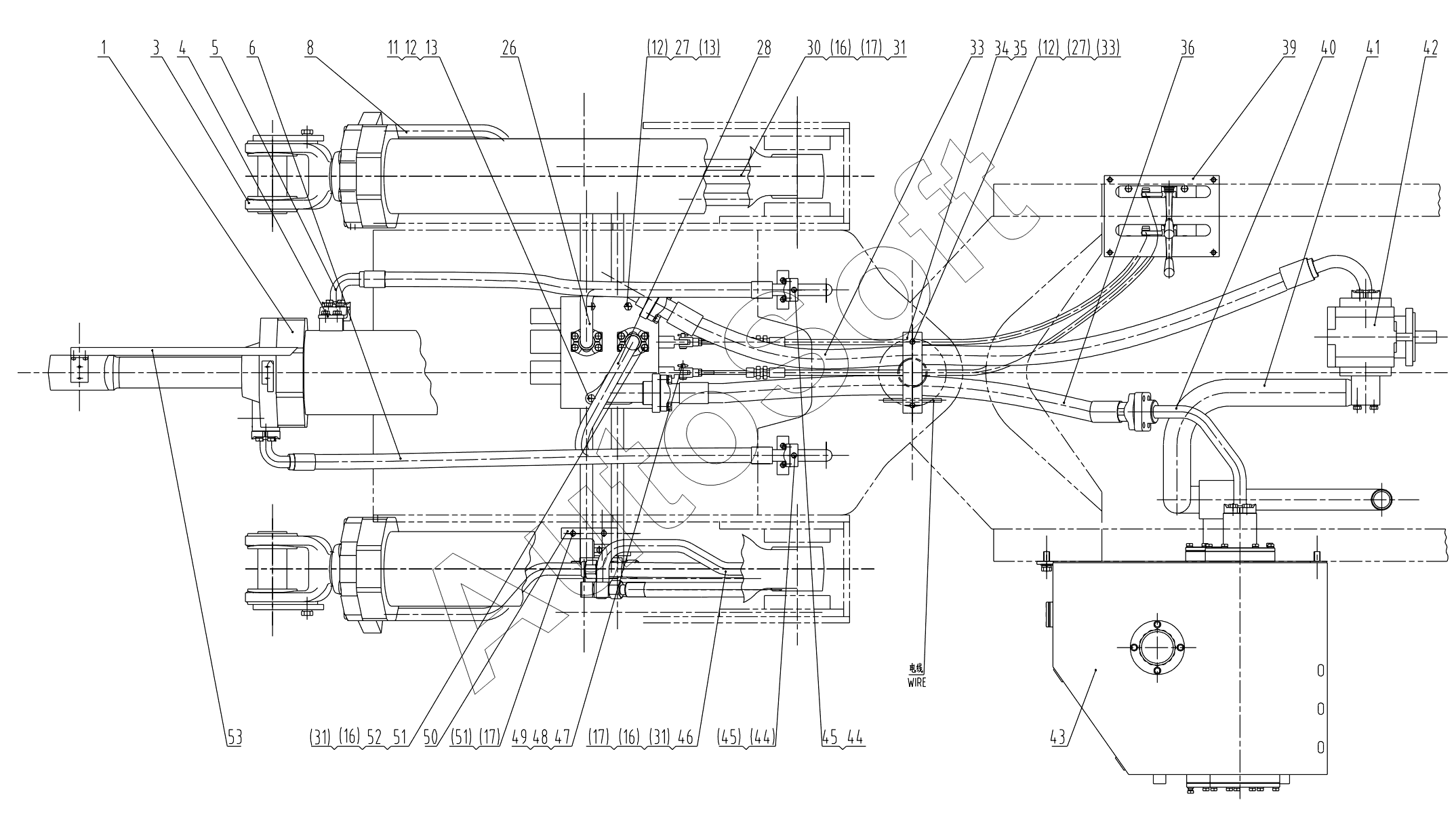 1 3 4 5 6 8 11 12 13 26 (12) 27 (13) 28 30 (16) (17) 31 33 34 35 (12) (27) (33) 36 39 40 41 42

Autosoft

电线
WIRE

53 (31) (16) 52 51 50 (51) (17) 49 48 47 (17) (16) (31) 46 (45) (44) 45 44 43