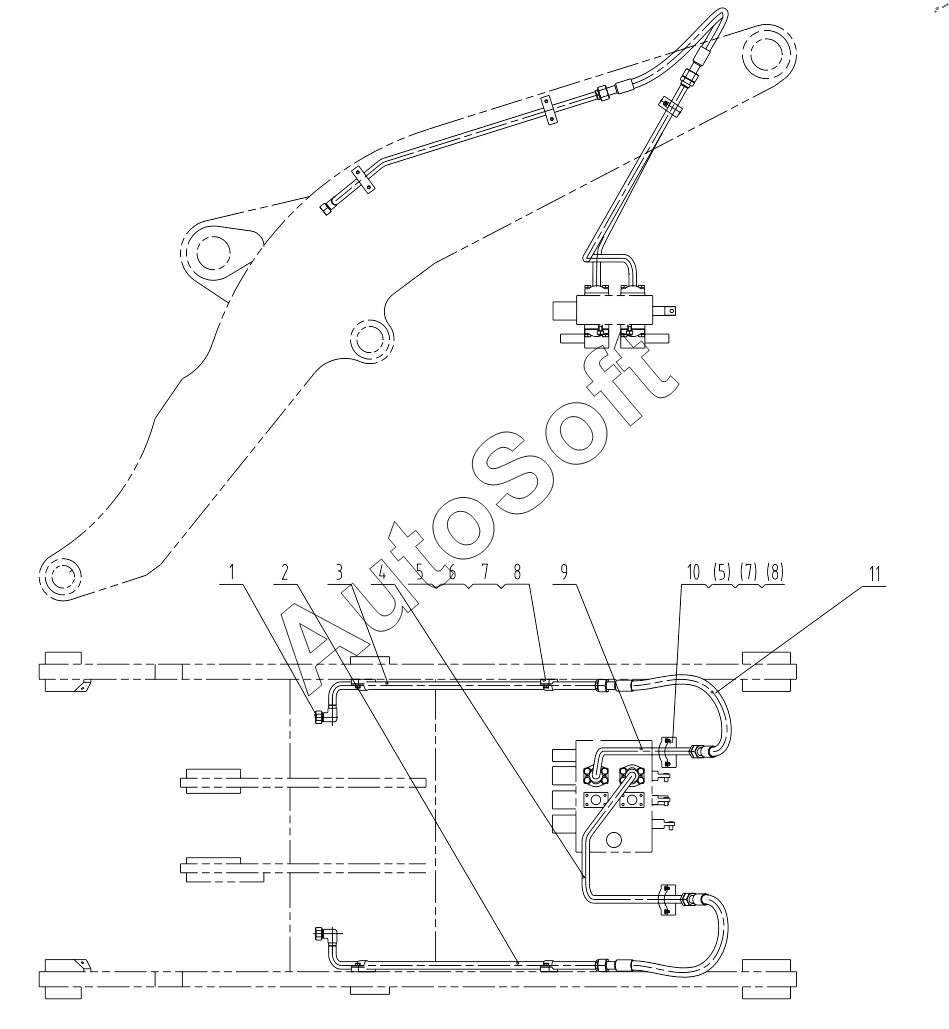 AutoSoft

1 2 3 4 5 6 7 8 9 10 (5) (7) (8) 11