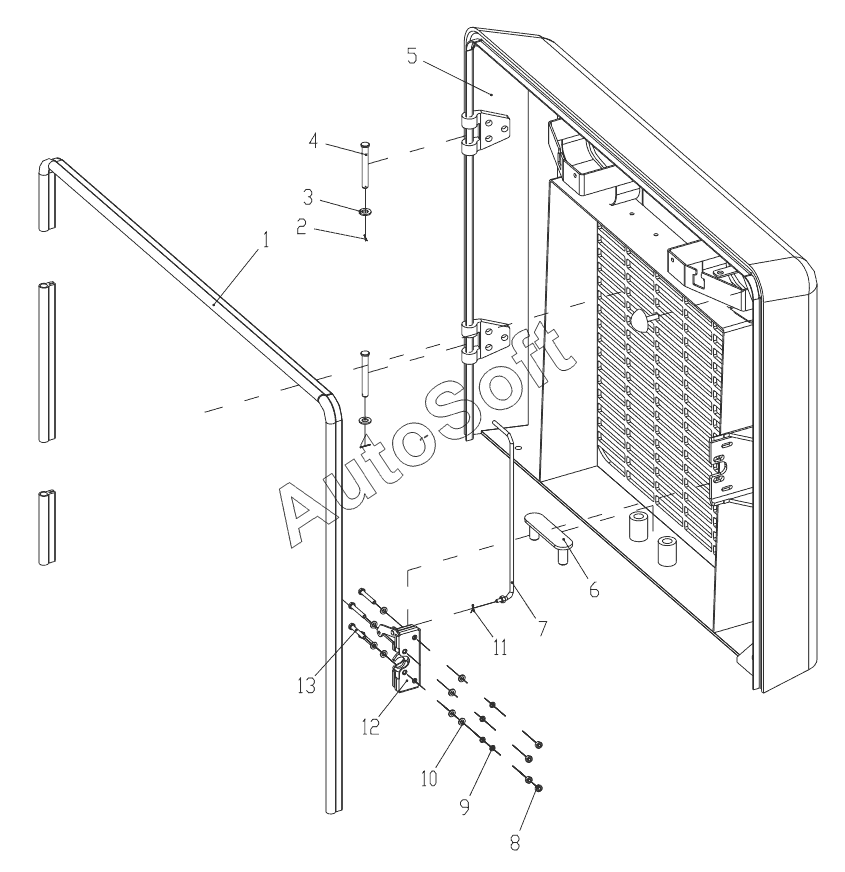 5
4
3
2
1
AutoSoft
6
7
11
13
12
10
9
8