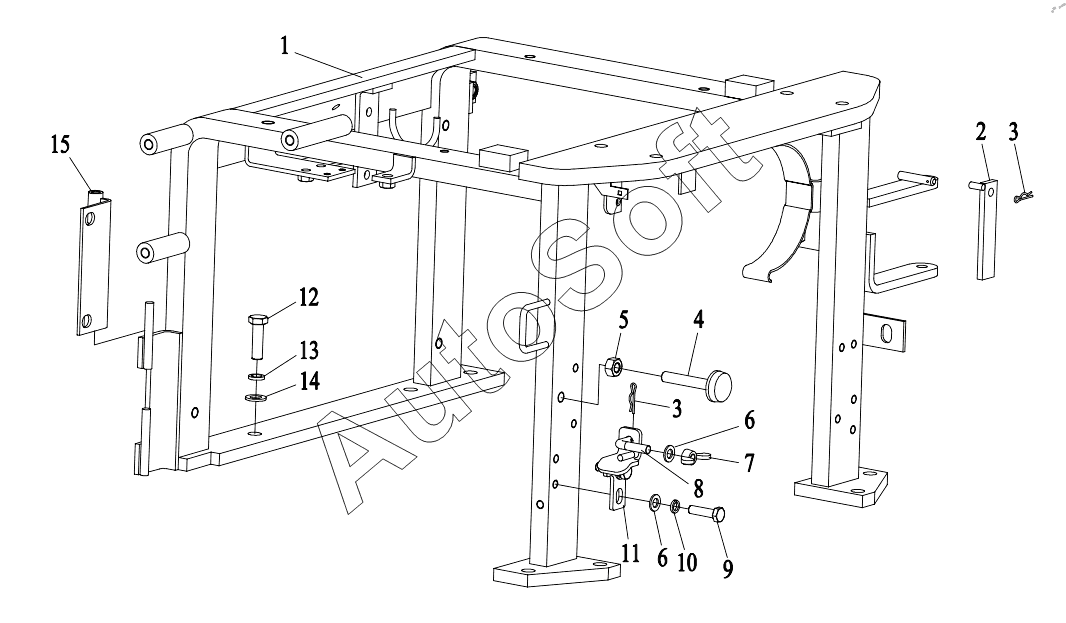 1
15
2
3
12
13
14
5
4
3
6
7
8
11
6
10
9
AutoSoft