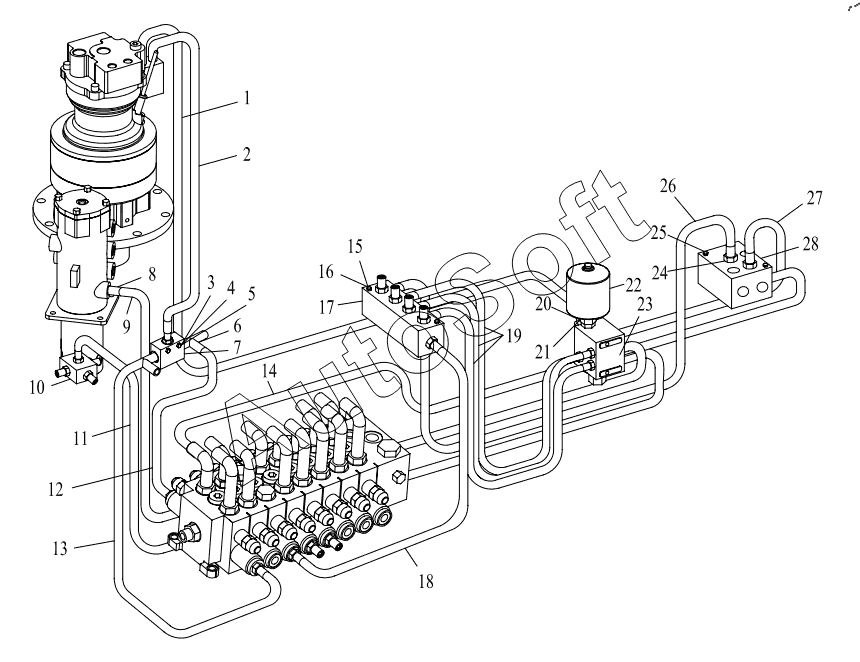 1
2
3
4
5
6
7
8
9
10
11
12
13
14
15
16
17
18
19
20
21
22
23
24
25
26
27
28
AutoSoft