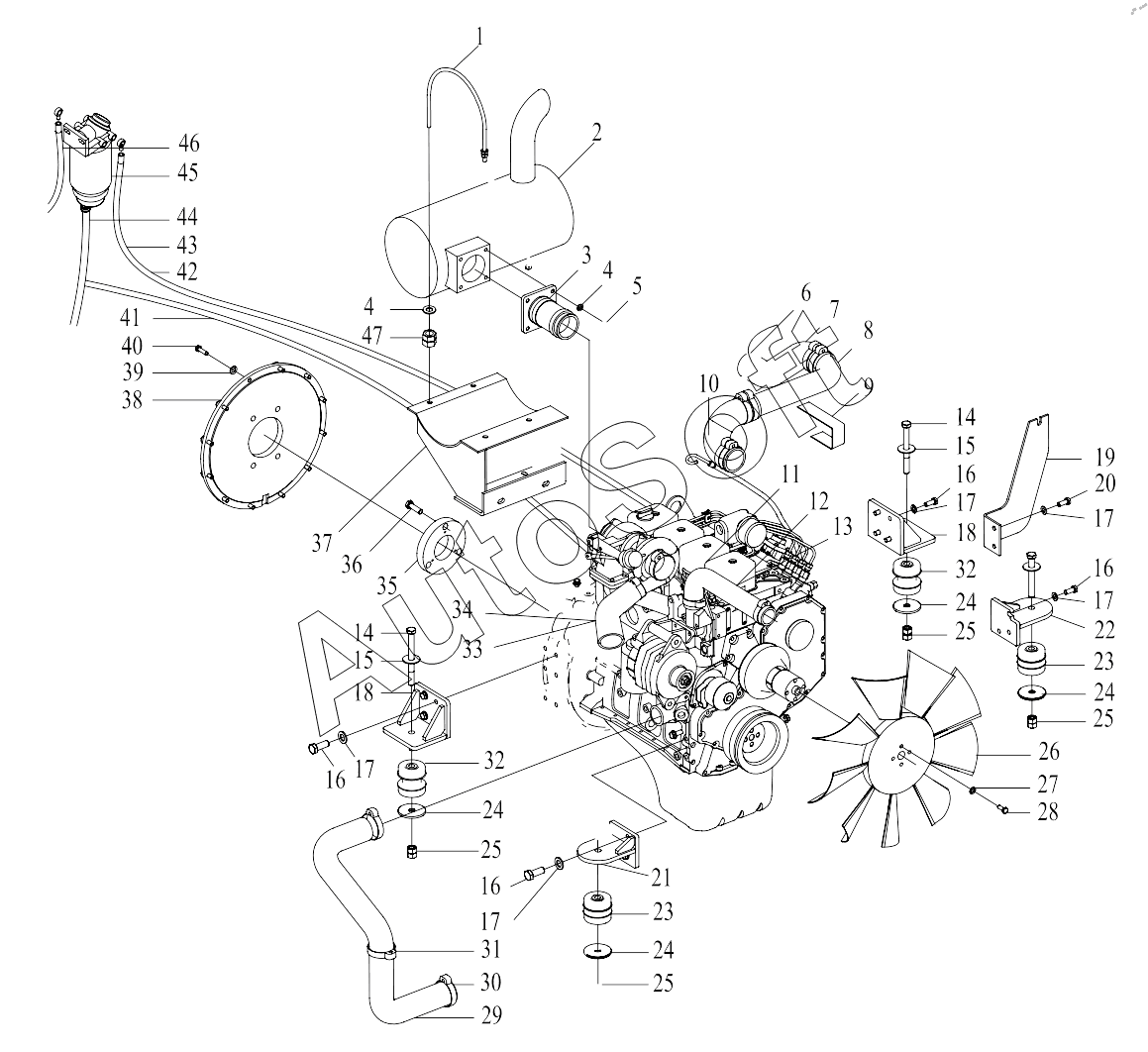 1
2
46
45
44
43
42
3
4
5
4
47
41
40
39
38
6
7
8
9
10
14
15
16
17
18
19
20
17
11
12
13
37
36
35
34
33
32
24
25
16
17
22
23
24
25
14
15
18
16
17
32
24
25
26
27
28
16
17
21
23
24
25
31
30
29
AutoSoft