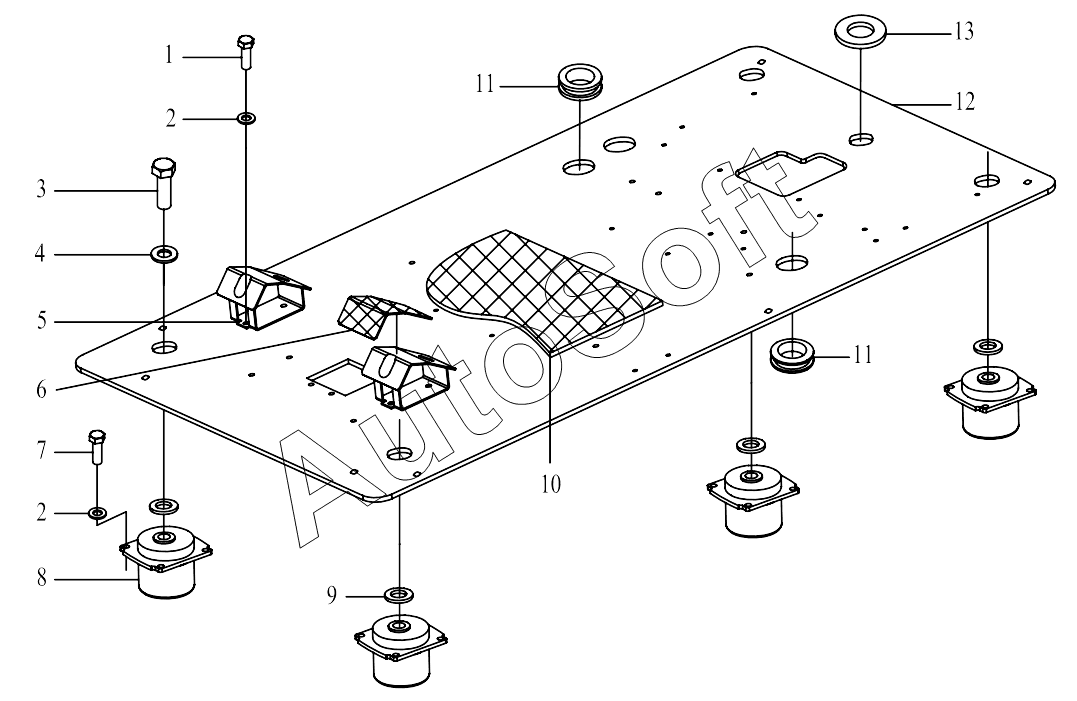 1
2
3
4
5
6
7
2
8
9
10
11
11
12
13
AutoSoft